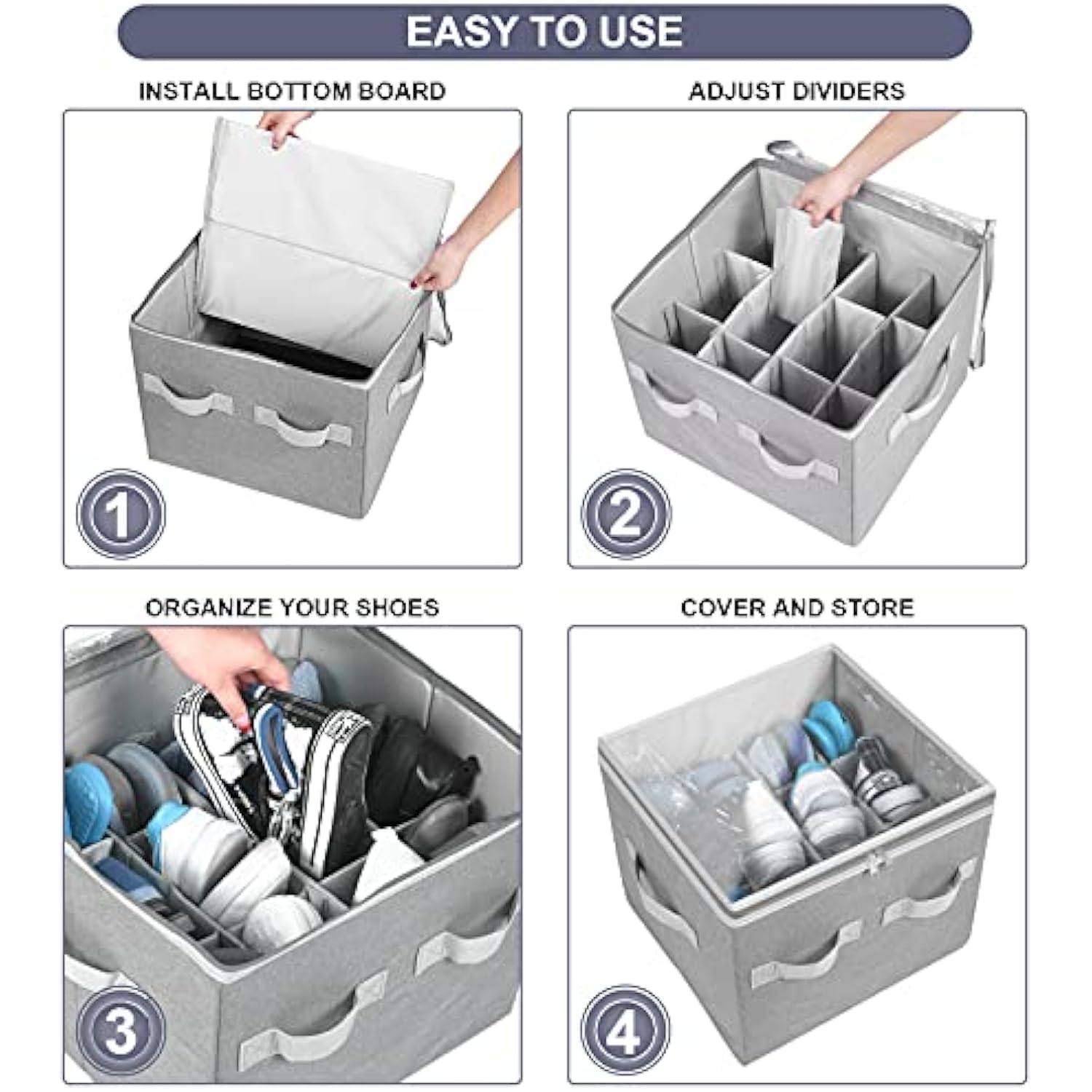 EASY TO USE

INSTALL BOTTOM BOARD

1

ADJUST DIVIDERS

2

ORGANIZE YOUR SHOES

3

COVER AND STORE

4