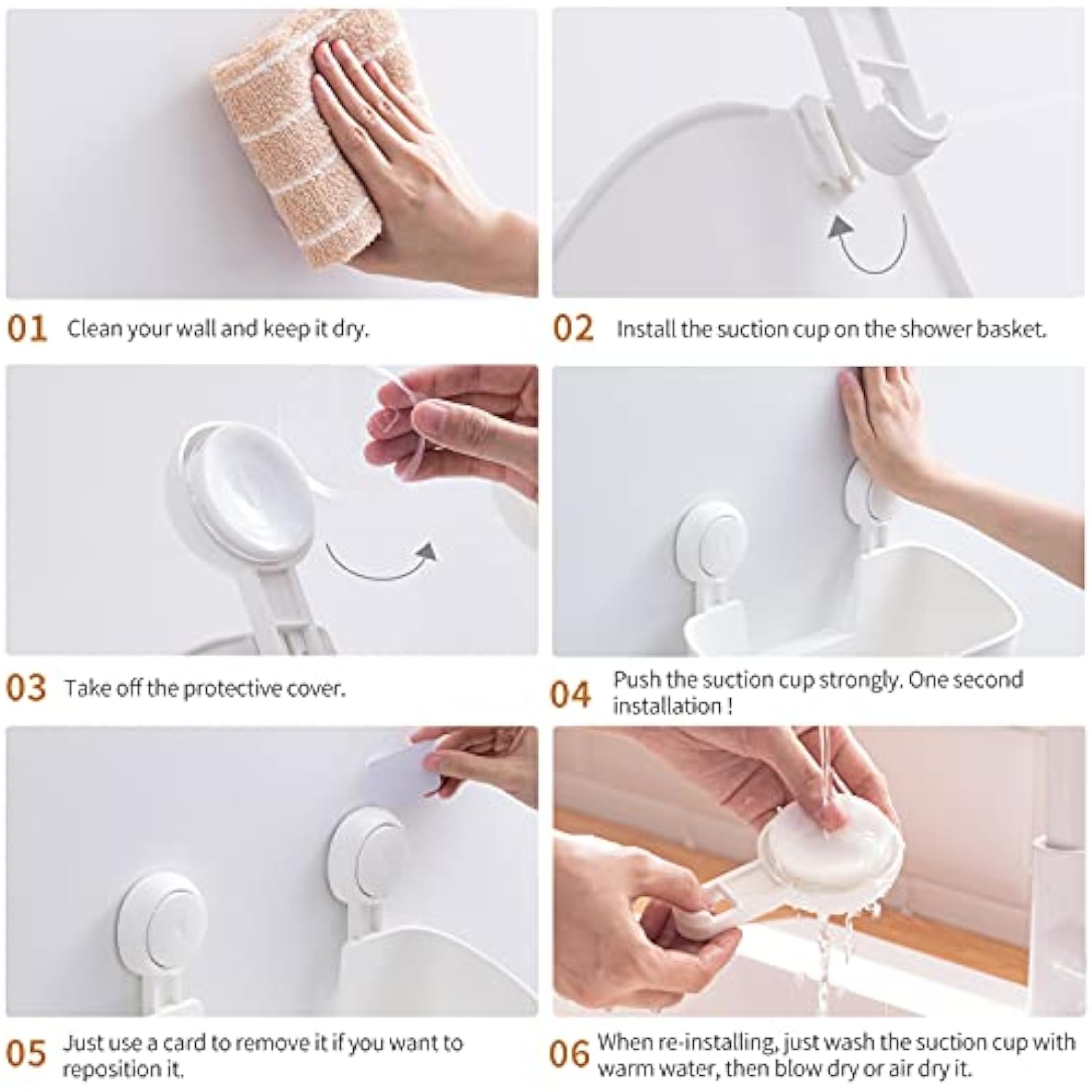 01 Clean your wall and keep it dry.

02 Install the suction cup on the shower basket.

03 Take off the protective cover.

04 Push the suction cup strongly. One second installation !

05 Just use a card to remove it if you want to reposition it.

06 When re-installing, just wash the suction cup with warm water, then blow dry or air dry it.