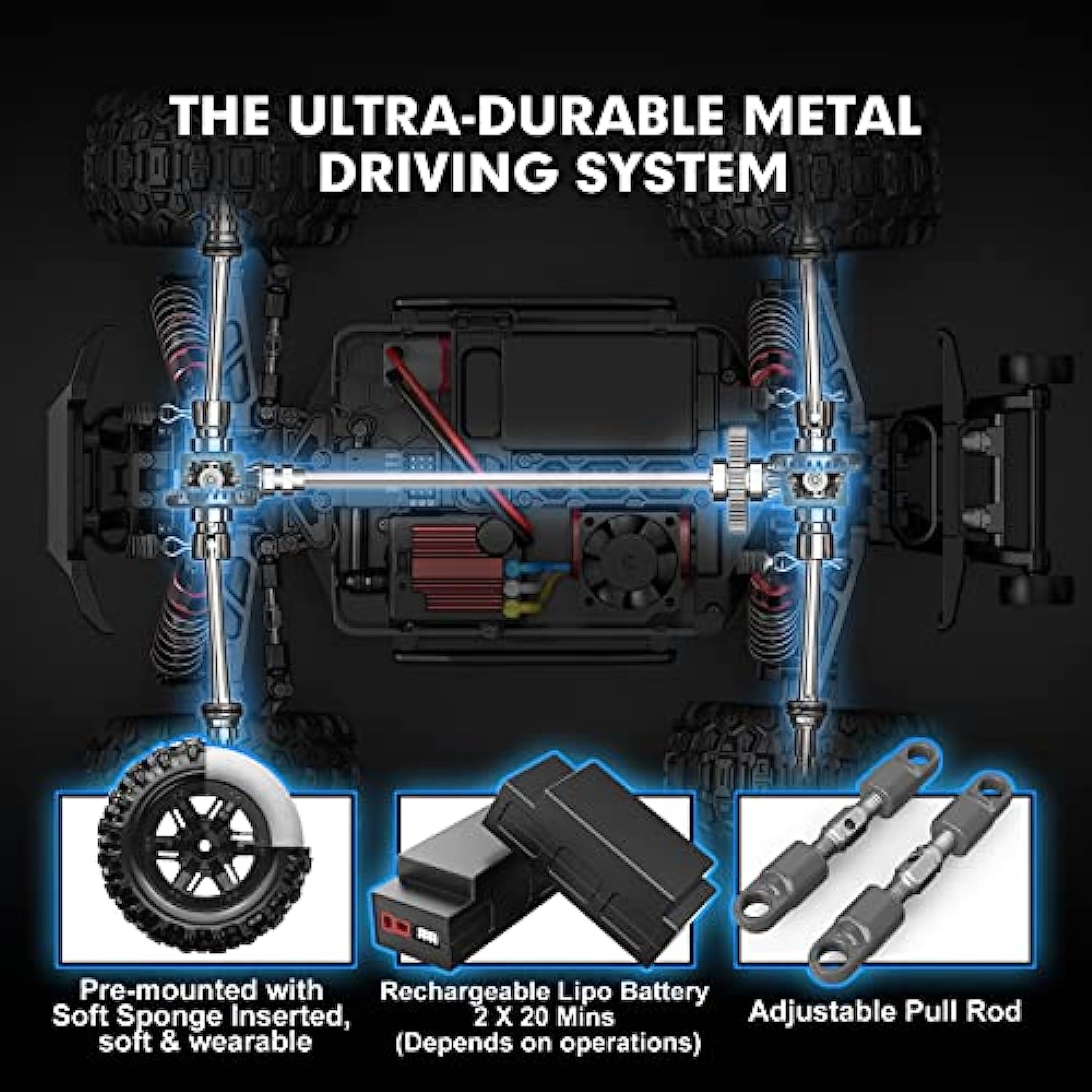 THE ULTRA-DURABLE METAL DRIVING SYSTEM

Pre-mounted with Soft Sponge Inserted, soft & wearable

Rechargeable Lipo Battery 2 X 20 Mins (Depends on operations)

Adjustable Pull Rod