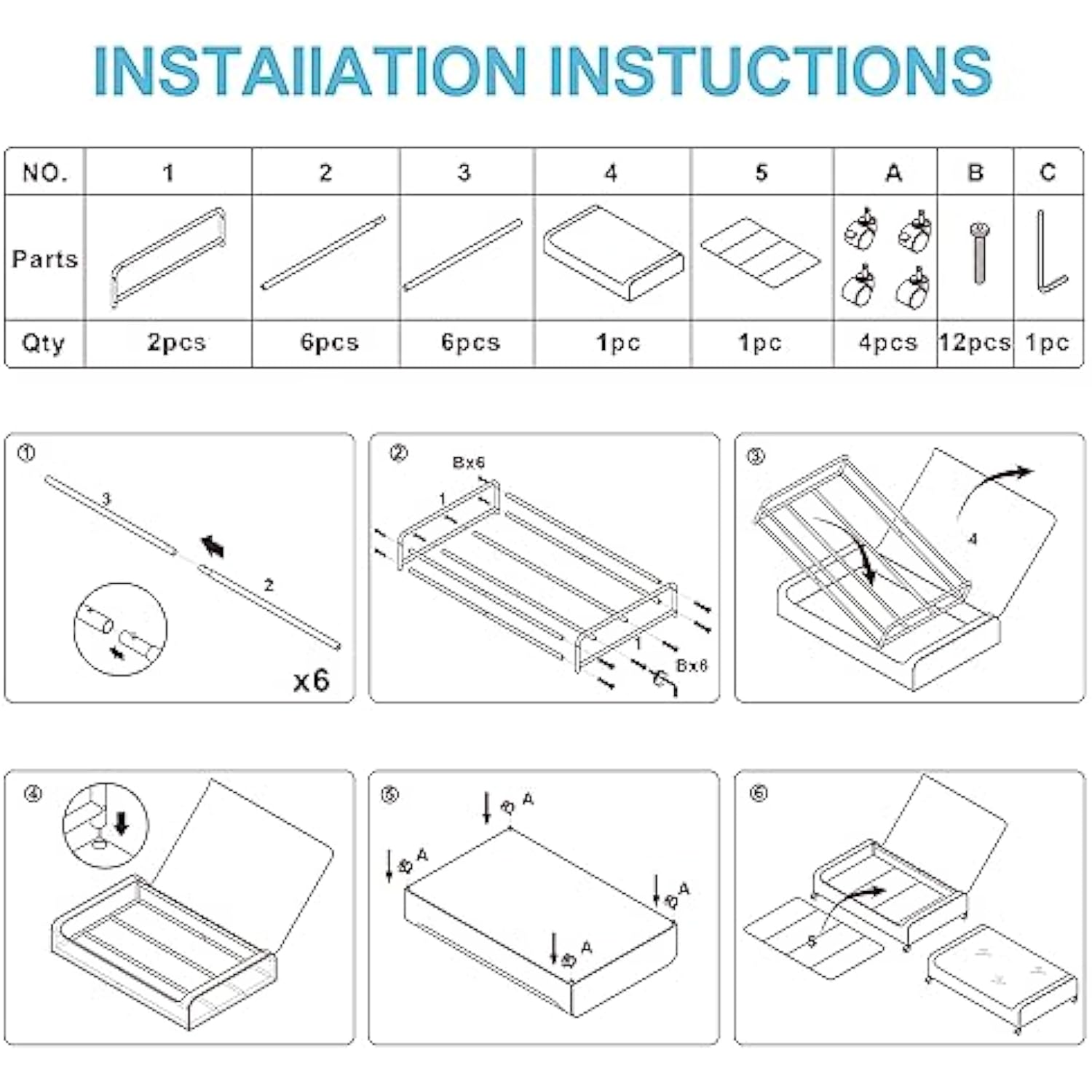 INSTAIIATION INSTUCTIONS

| NO. | 1 | 2 | 3 | 4 | 5 | A | B | C |
|---|---|---|---|---|---|---|---|---|
| Parts | | | | | | | | |
| Qty | 2pcs | 6pcs | 6pcs | 1pc | 1pc | 4pcs | 12pcs | 1pc |

①
3
2
x6

②
Bx6
1
1
Bx6

③
4

④

⑤
A
A
A
A

⑥
5