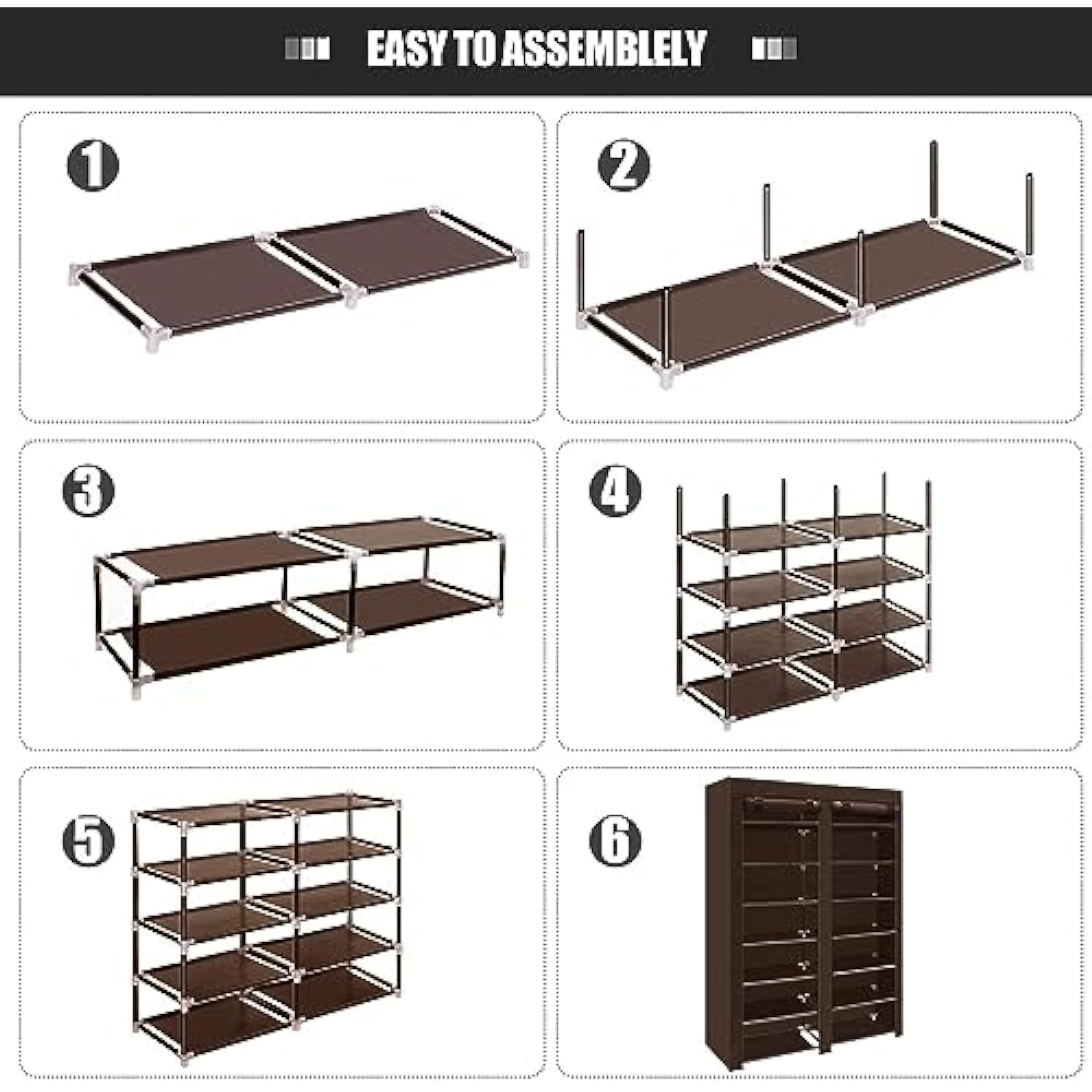 EASY TO ASSEMBLELY

1

2

3

4

5

6