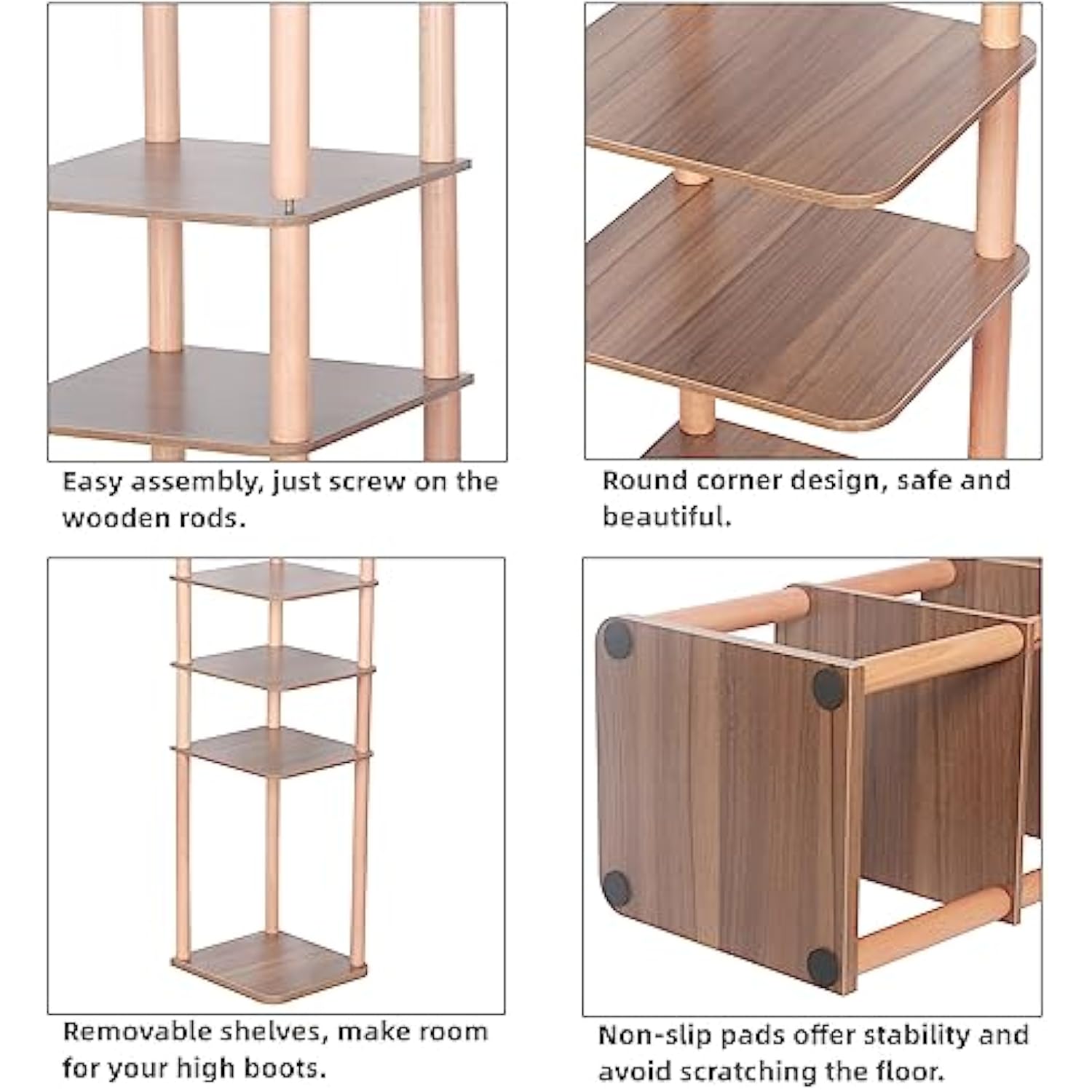 Easy assembly, just screw on the wooden rods.

Round corner design, safe and beautiful.

Removable shelves, make room for your high boots.

Non-slip pads offer stability and avoid scratching the floor.