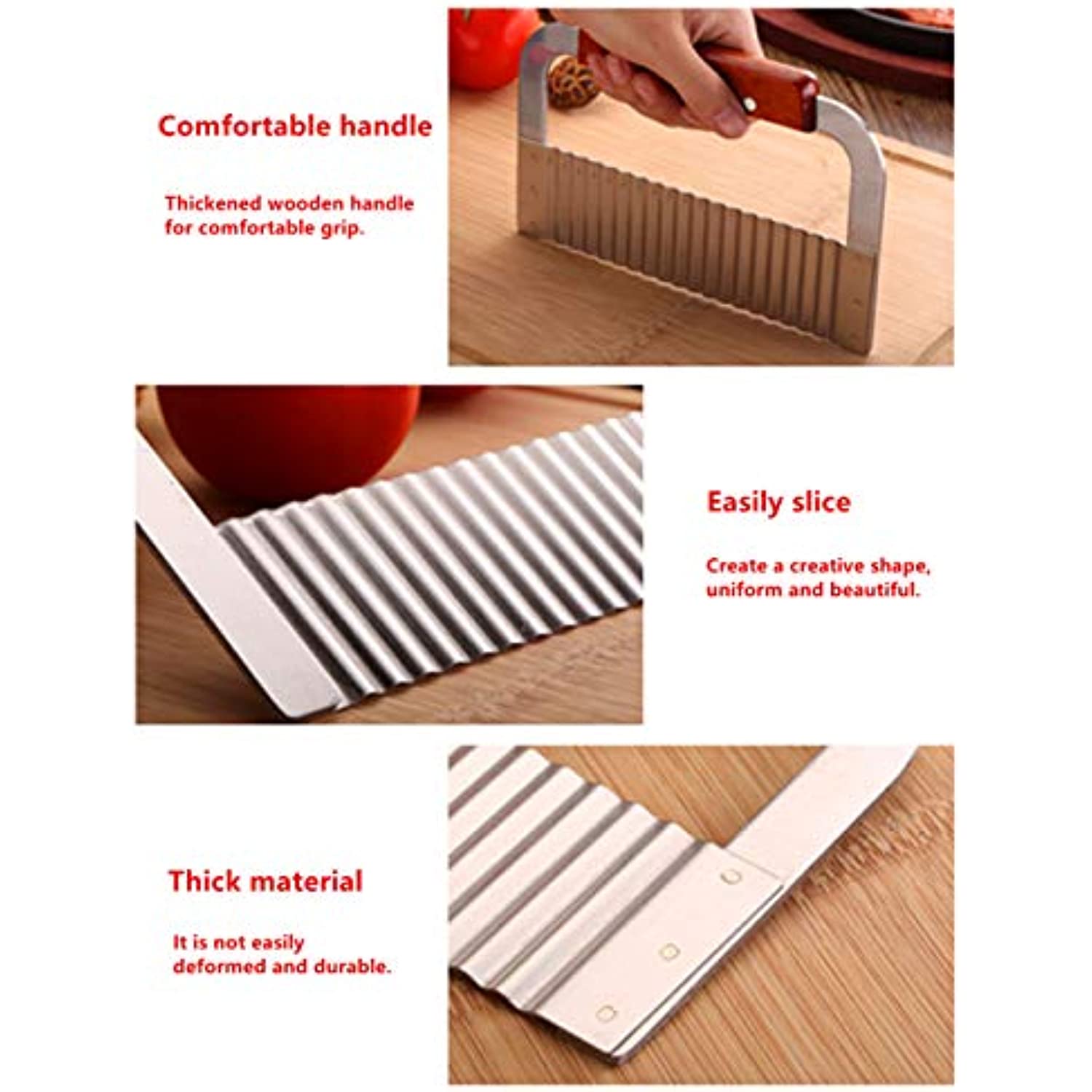 Comfortable handle

Thickened wooden handle for comfortable grip.

Easily slice

Create a creative shape, uniform and beautiful.

Thick material

It is not easily deformed and durable.