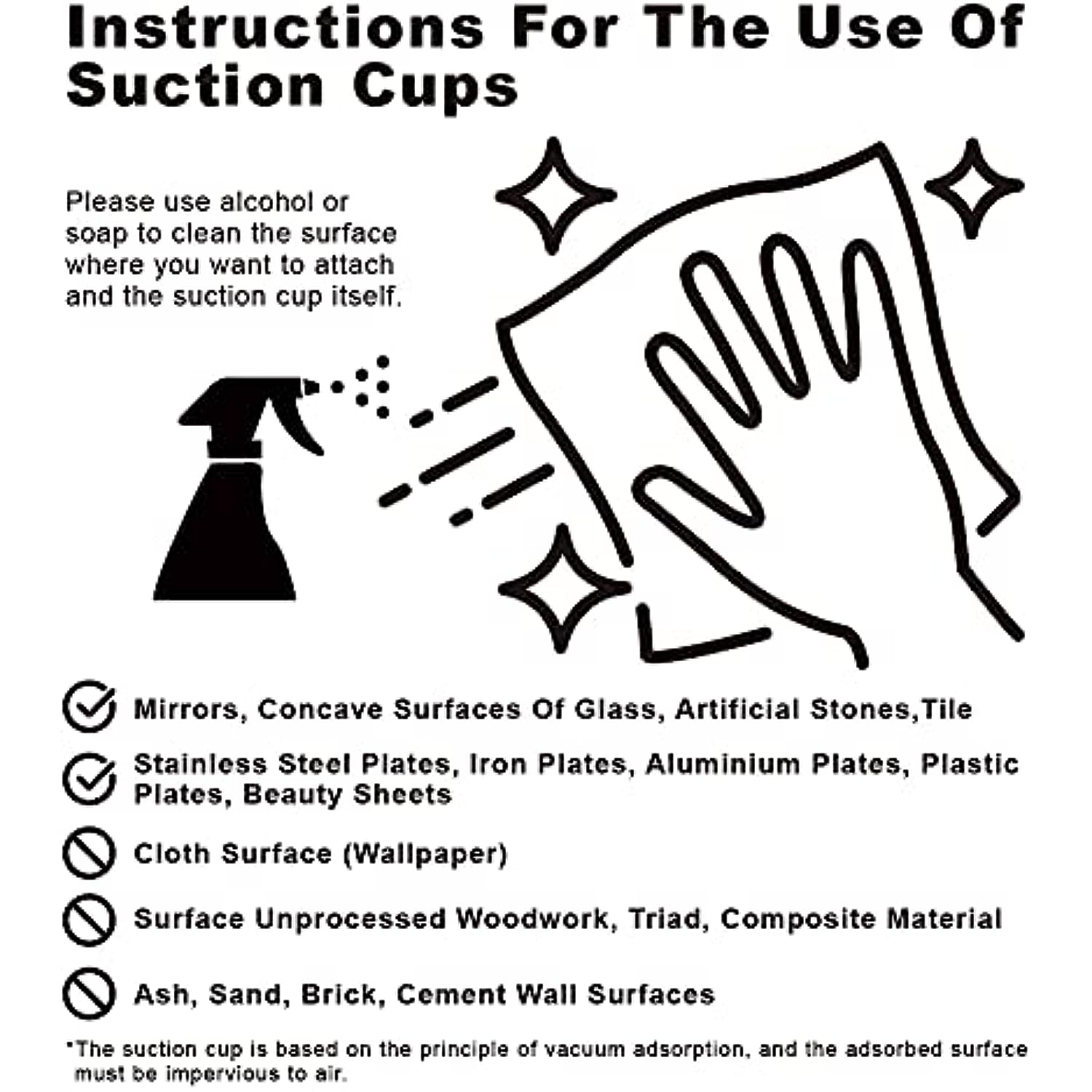 Instructions For The Use Of Suction Cups

Please use alcohol or soap to clean the surface where you want to attach and the suction cup itself.

Mirrors, Concave Surfaces Of Glass, Artificial Stones,Tile

Stainless Steel Plates, Iron Plates, Aluminium Plates, Plastic Plates, Beauty Sheets

Cloth Surface (Wallpaper)

Surface Unprocessed Woodwork, Triad, Composite Material

Ash, Sand, Brick, Cement Wall Surfaces

*The suction cup is based on the principle of vacuum adsorption, and the adsorbed surface must be impervious to air.