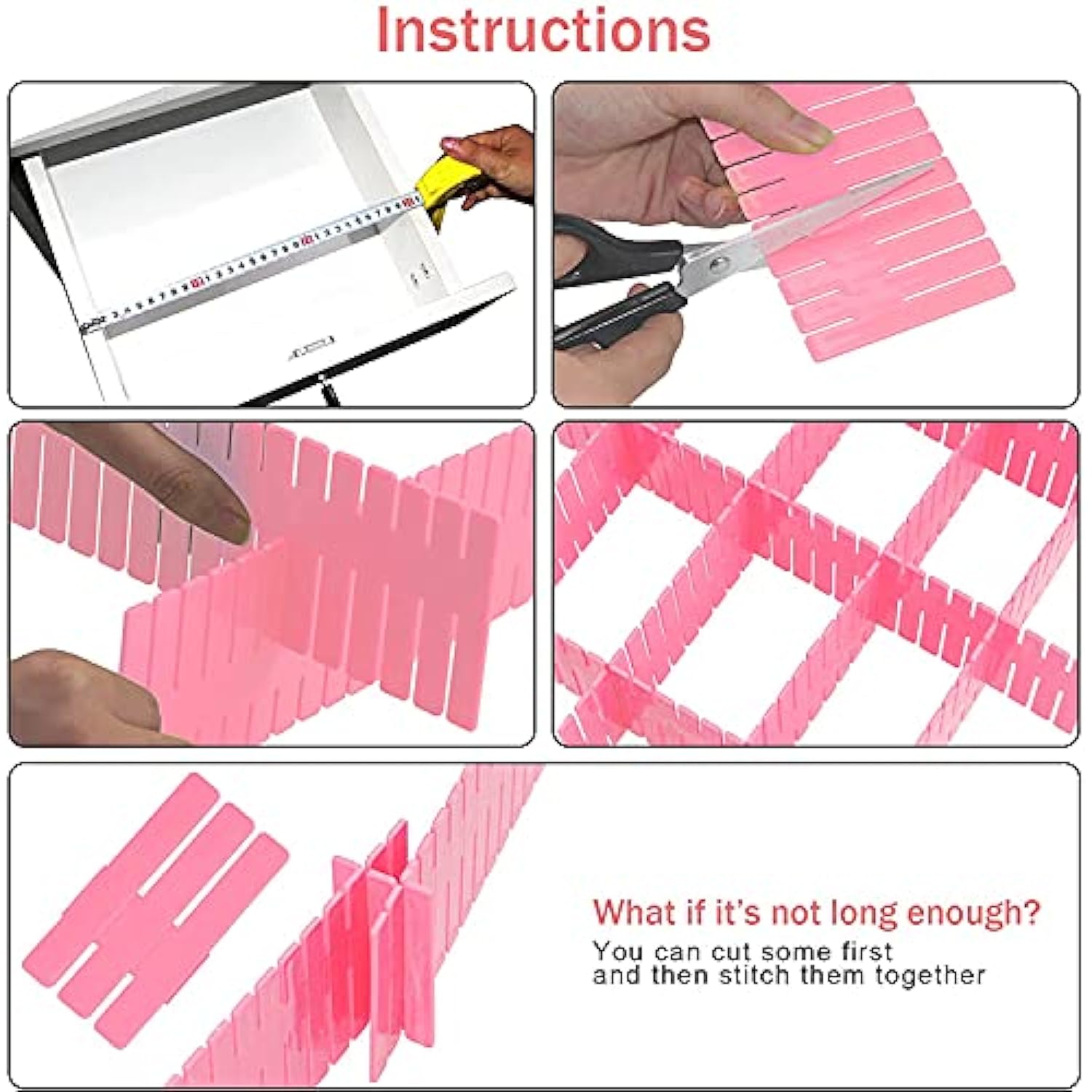 Instructions

What if it's not long enough?

You can cut some first
and then stitch them together