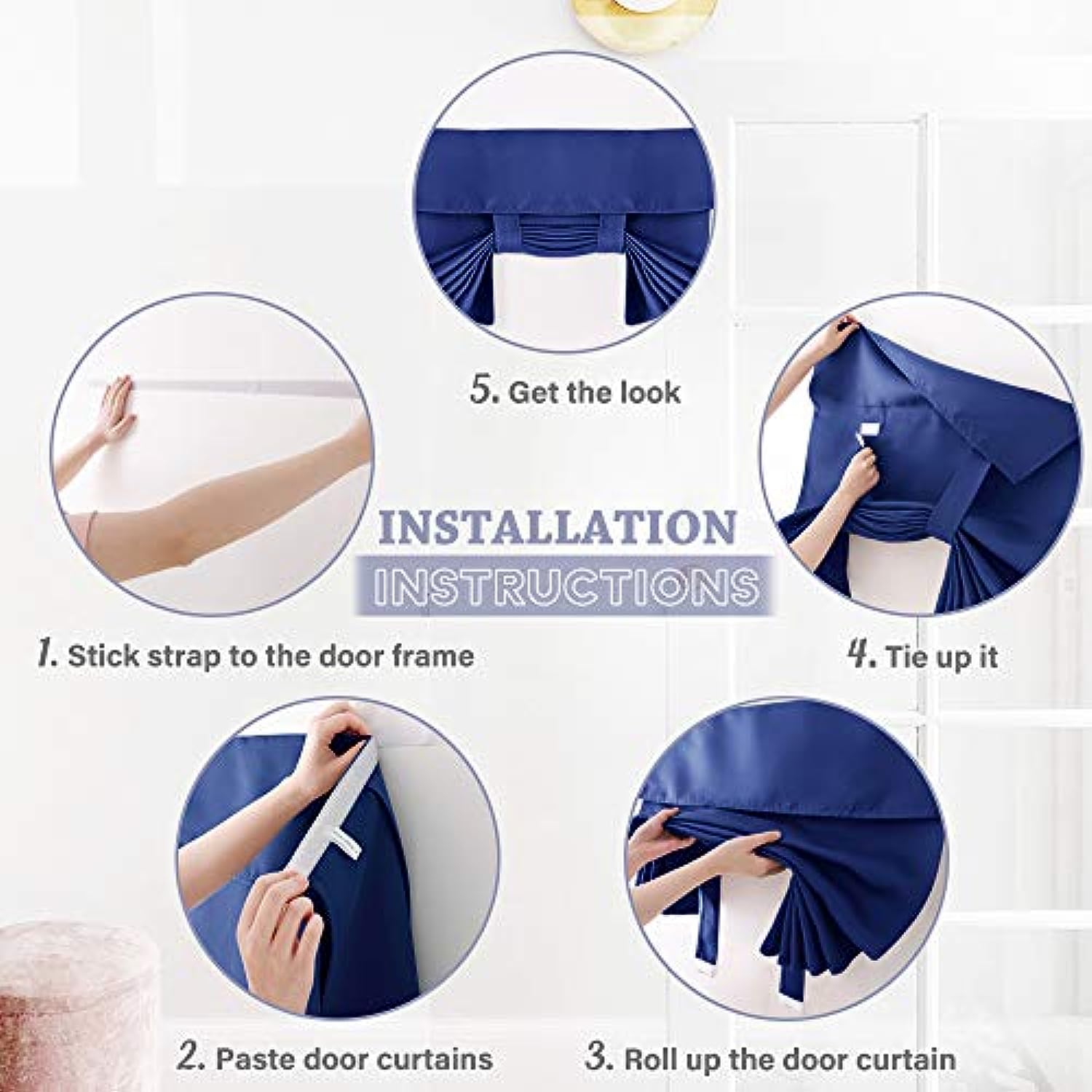 5. Get the look

INSTALLATION

INSTRUCTIONS

1. Stick strap to the door frame

4. Tie up it

2. Paste door curtains

3. Roll up the door curtain