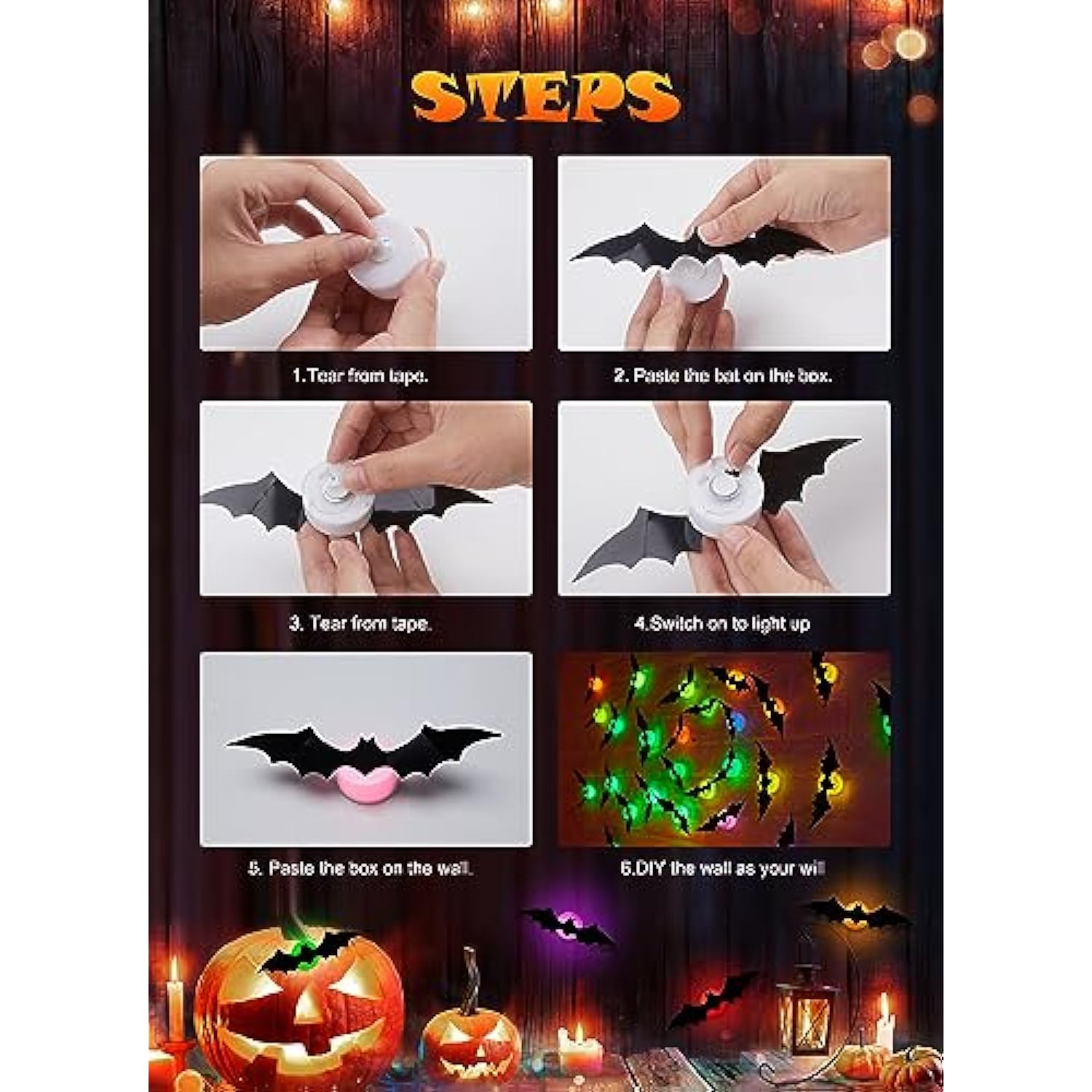 STEPS

1.Tear from tape.

2. Paste the bat on the box.

3. Tear from tape.

4.Switch on to light up

5. Paste the box on the wall.

6.DIY the wall as your will