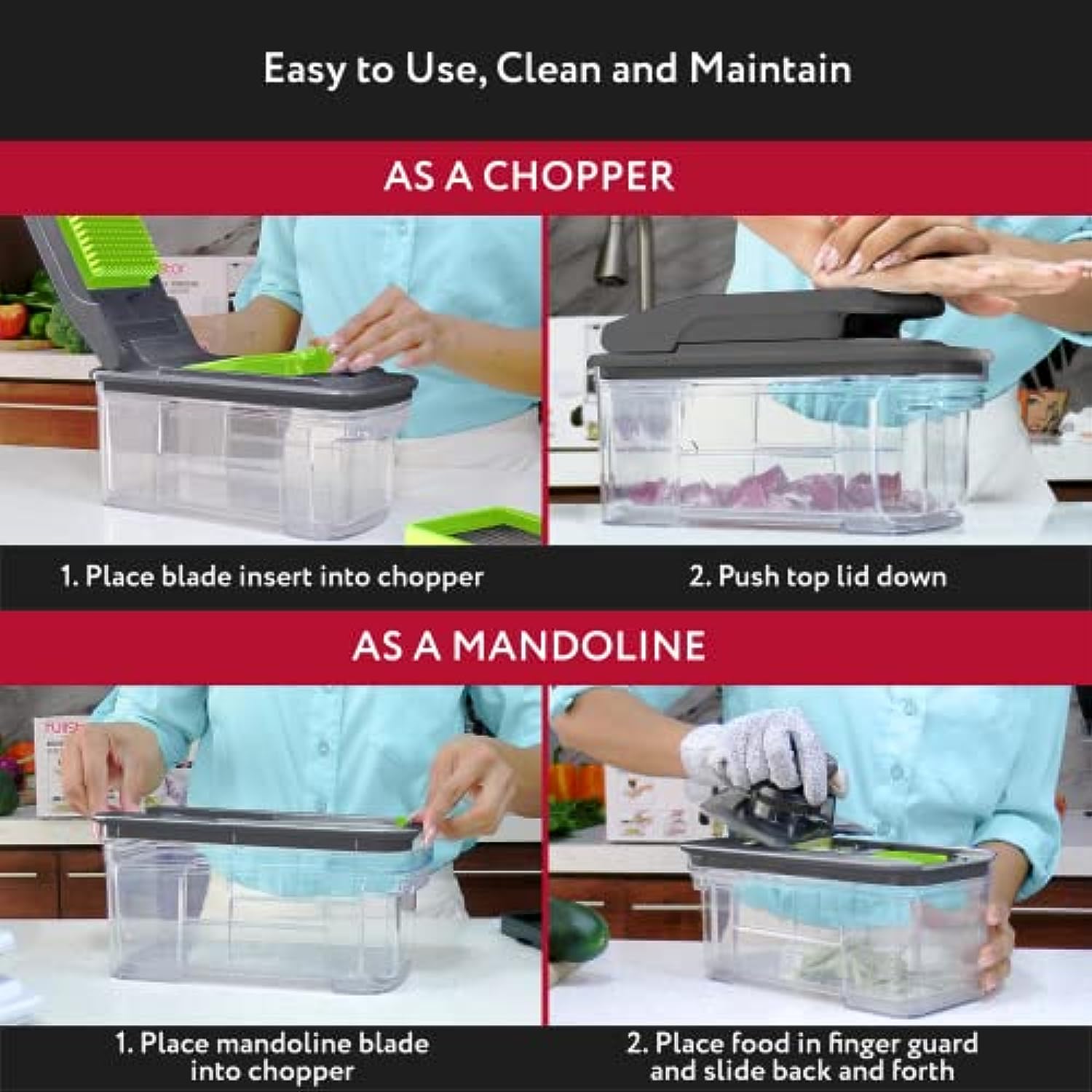 Easy to Use, Clean and Maintain

AS A CHOPPER

1. Place blade insert into chopper

2. Push top lid down

AS A MANDOLINE

1. Place mandoline blade into chopper

2. Place food in finger guard and slide back and forth