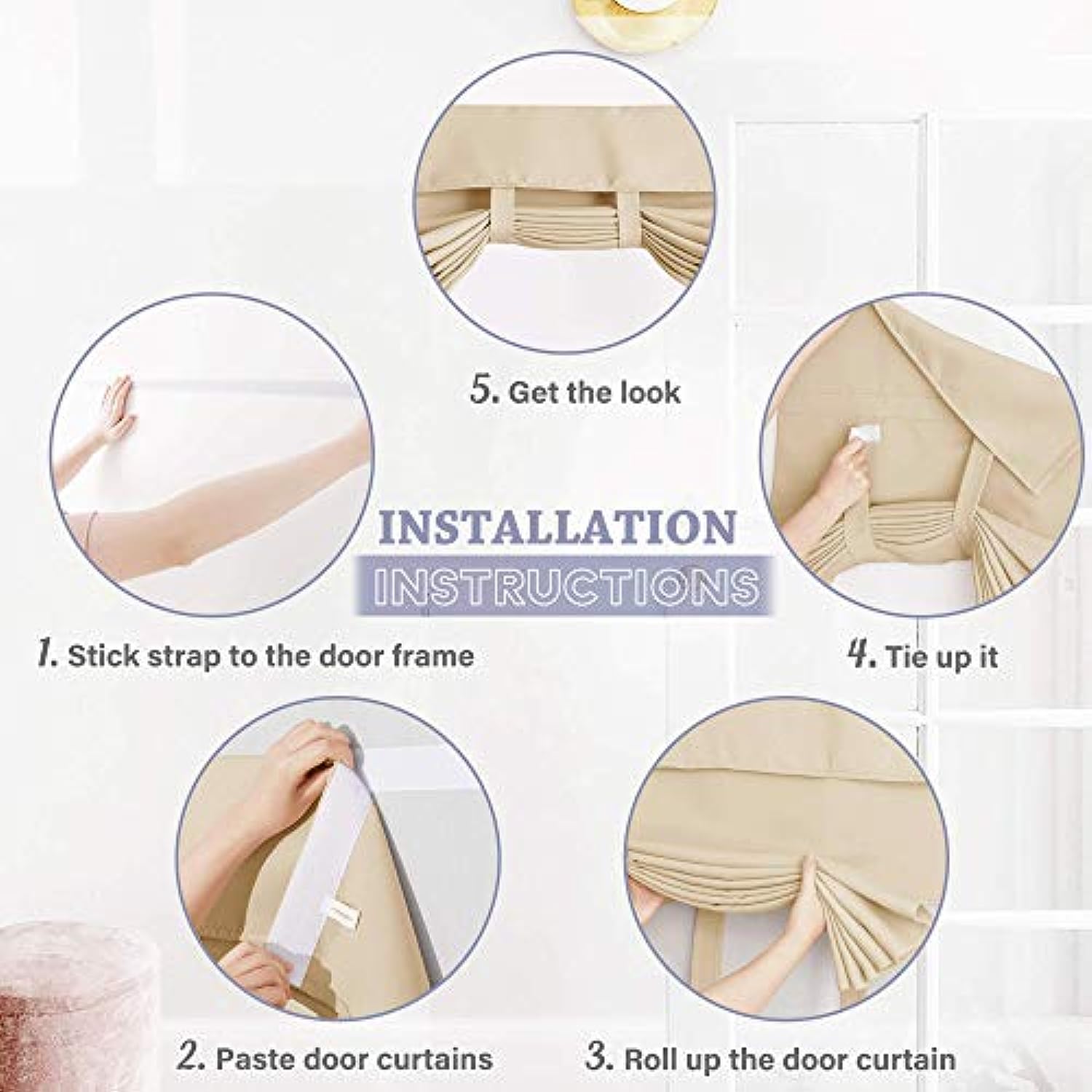 5. Get the look

INSTALLATION
INSTRUCTIONS

1. Stick strap to the door frame

4. Tie up it

2. Paste door curtains

3. Roll up the door curtain