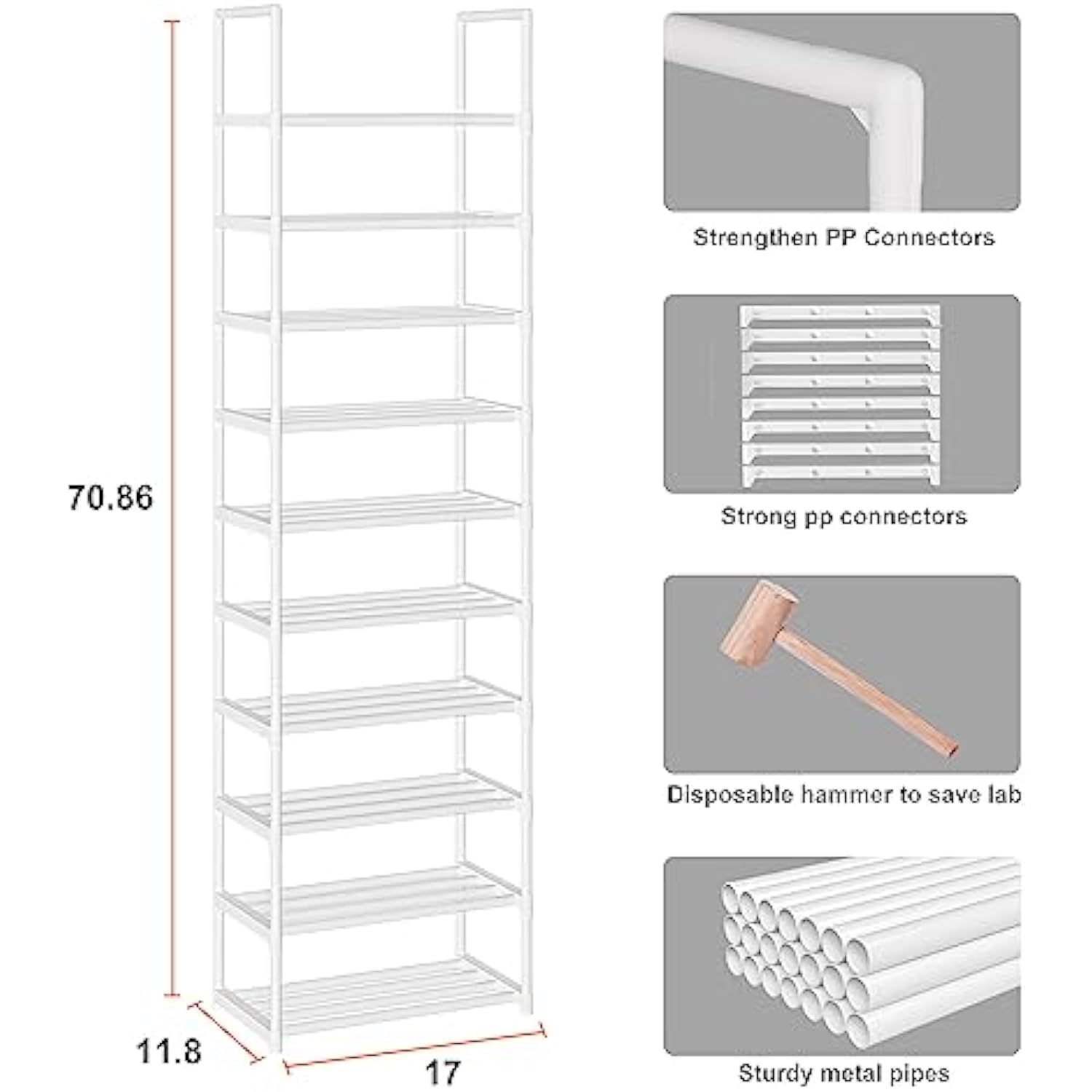 70.86

11.8

17

Strengthen PP Connectors

Strong pp connectors

Disposable hammer to save lab

Sturdy metal pipes