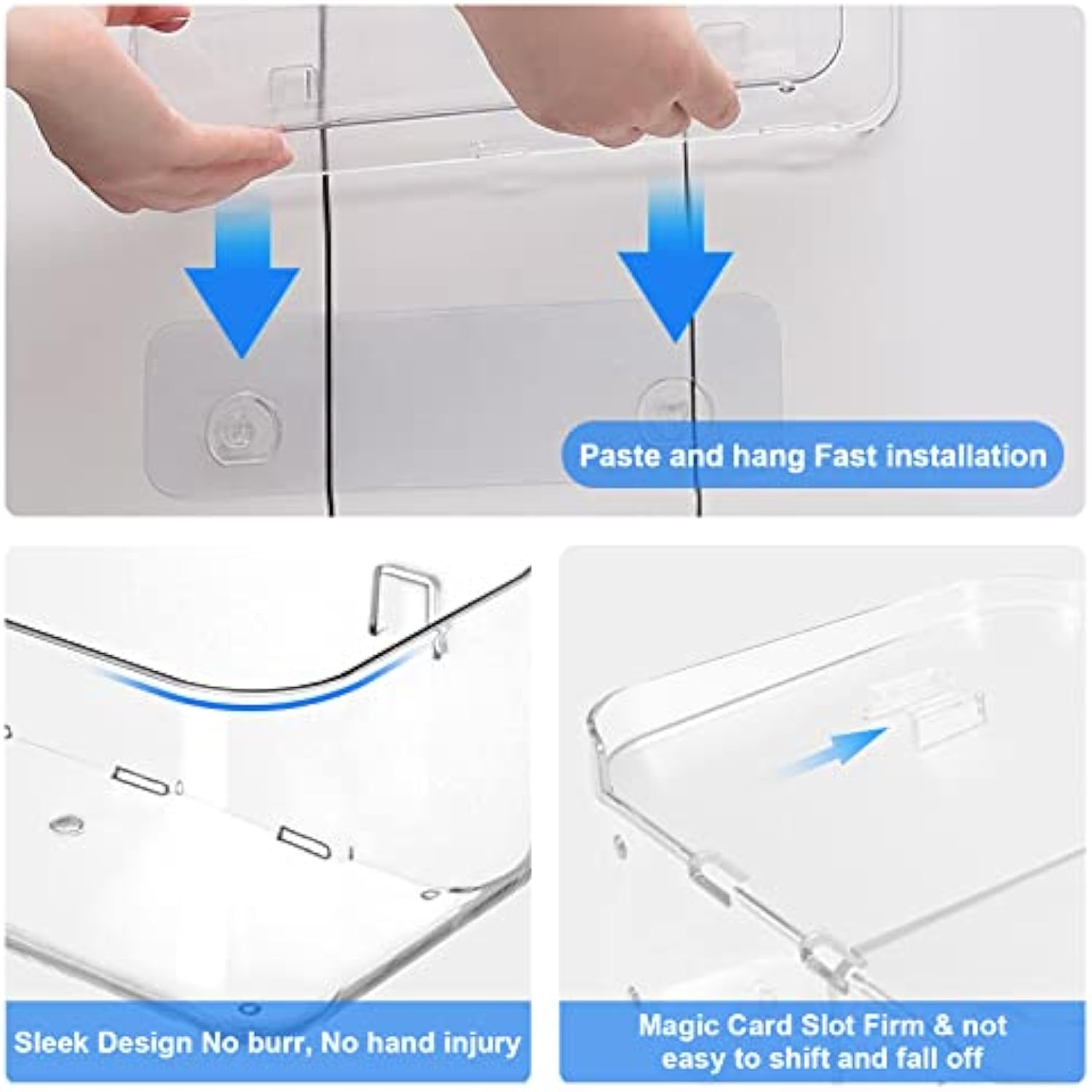 Paste and hang Fast installation

Sleek Design No burr, No hand injury

Magic Card Slot Firm & not easy to shift and fall off