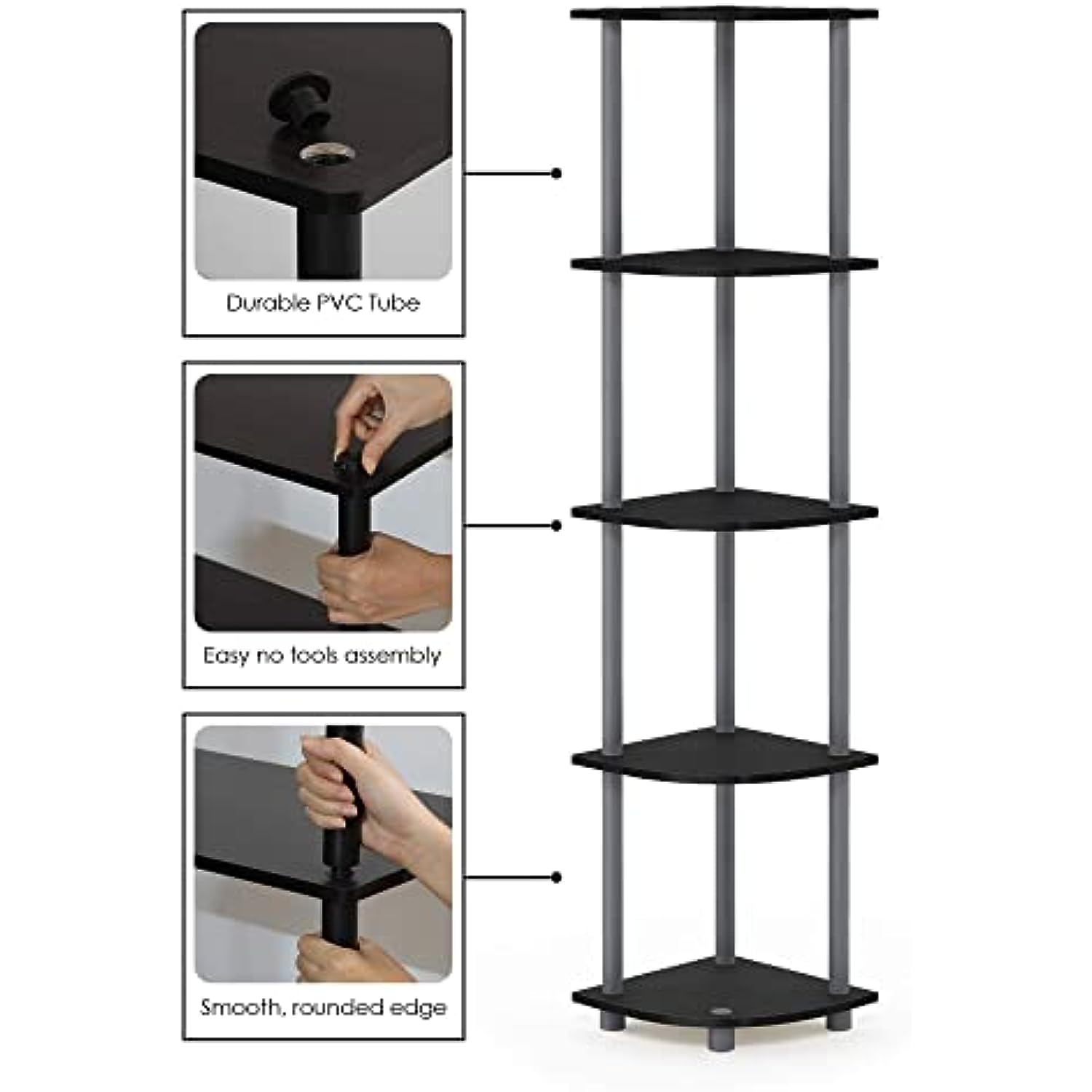 Durable PVC Tube

Easy no tools assembly

Smooth, rounded edge