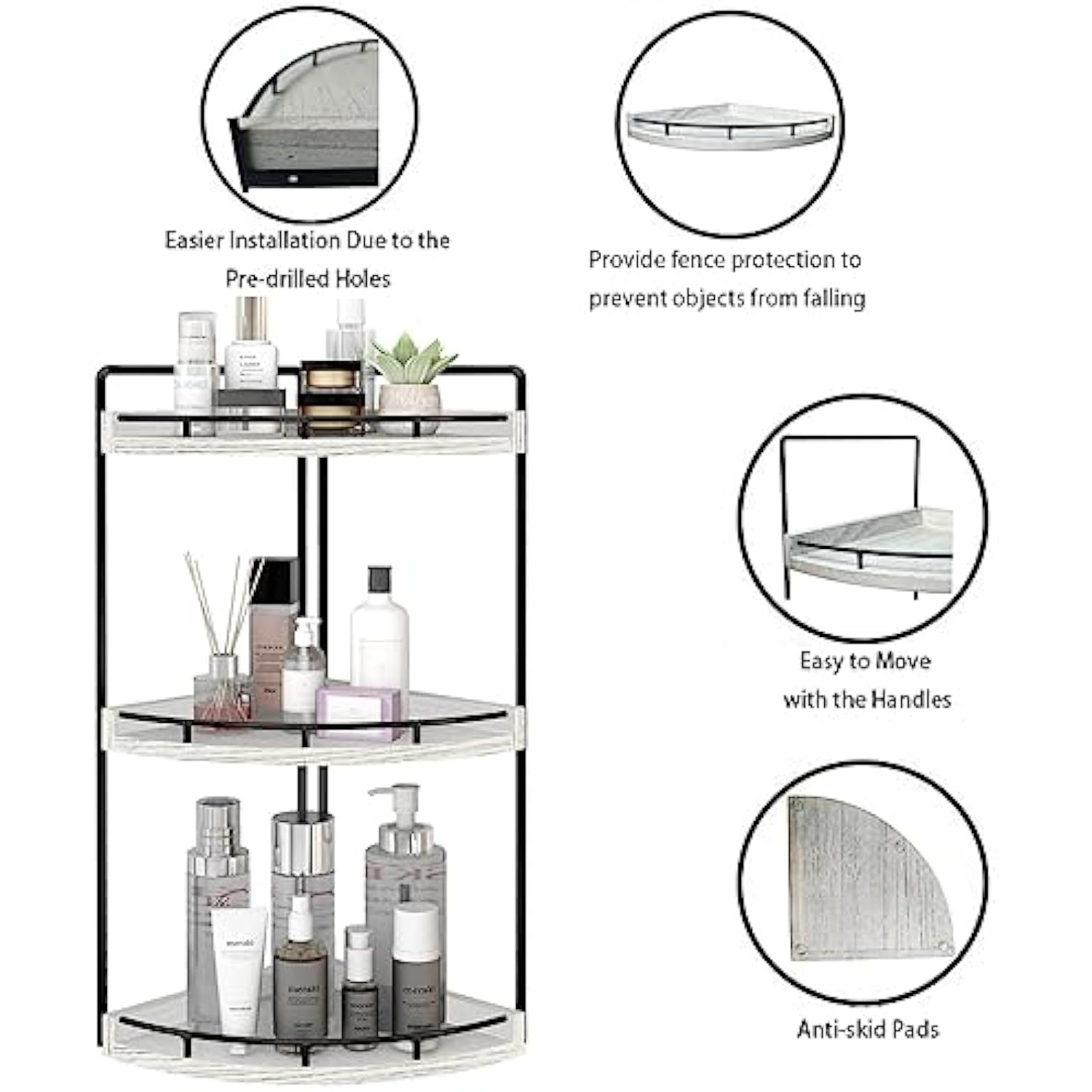 Easier Installation Due to the Pre-drilled Holes

Provide fence protection to prevent objects from falling

Easy to Move with the Handles

Anti-skid Pads