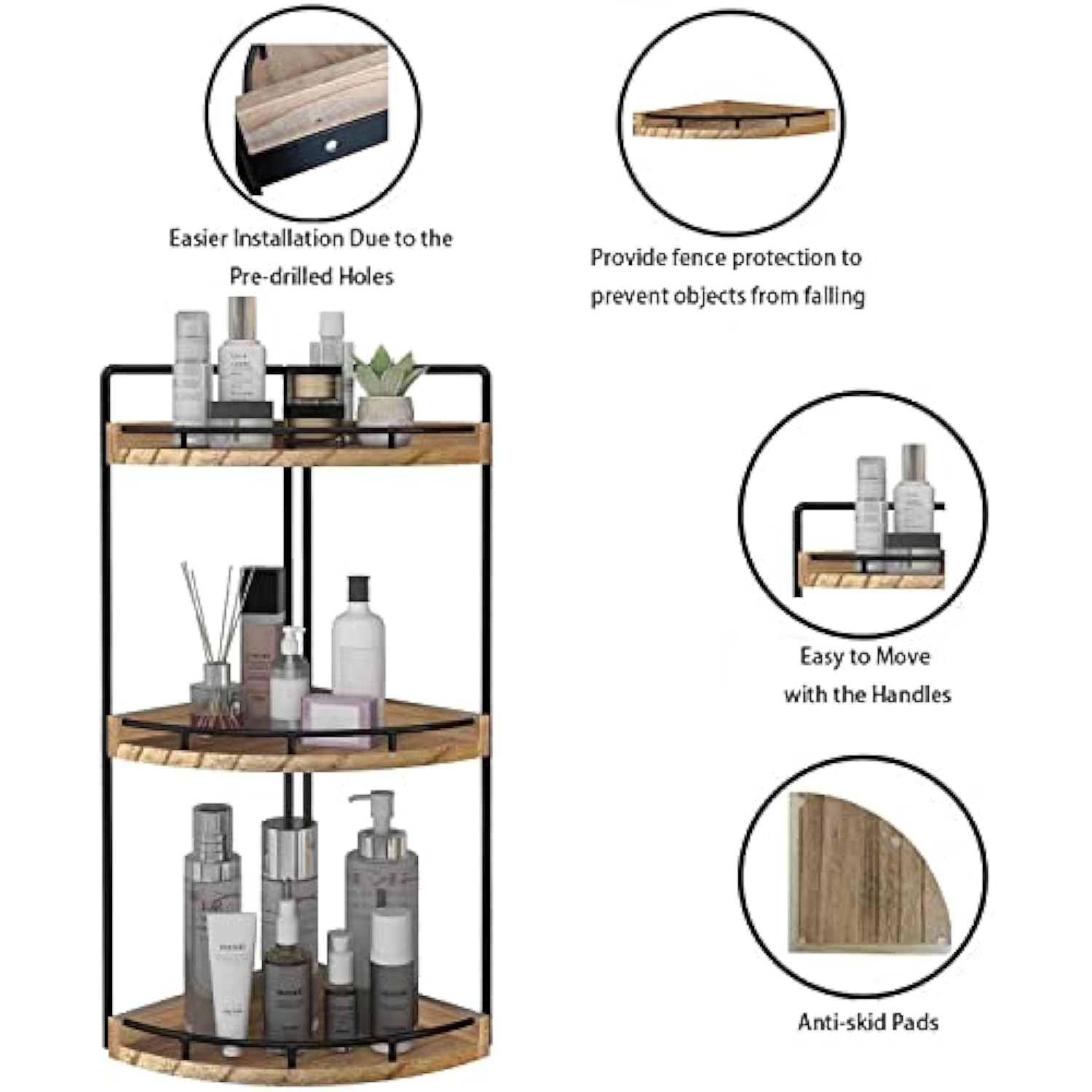 Easier Installation Due to the Pre-drilled Holes

Provide fence protection to prevent objects from falling

Easy to Move with the Handles

Anti-skid Pads