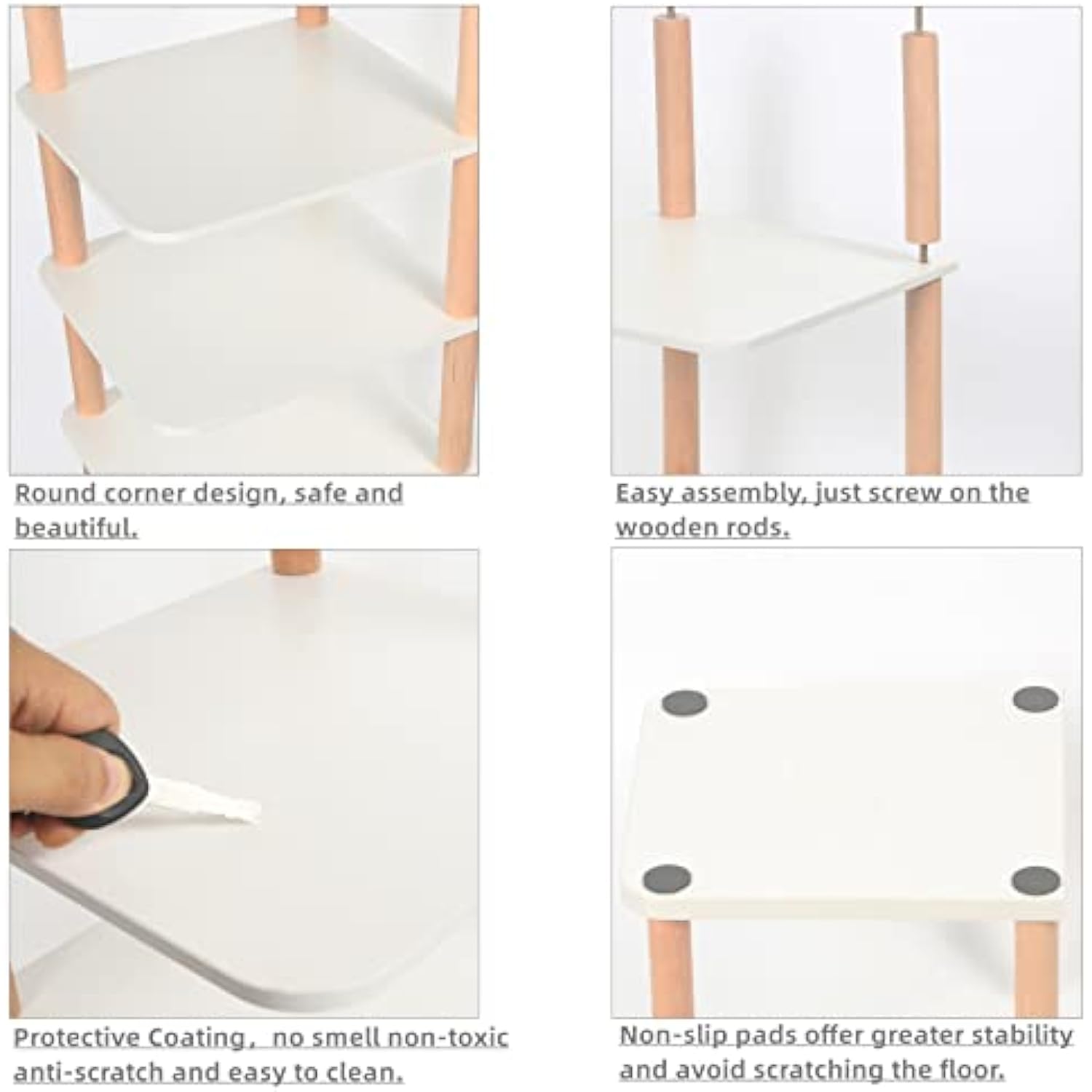 Round corner design, safe and beautiful.

Easy assembly, just screw on the wooden rods.

Protective Coating， no smell non-toxic anti-scratch and easy to clean.

Non-slip pads offer greater stability and avoid scratching the floor.