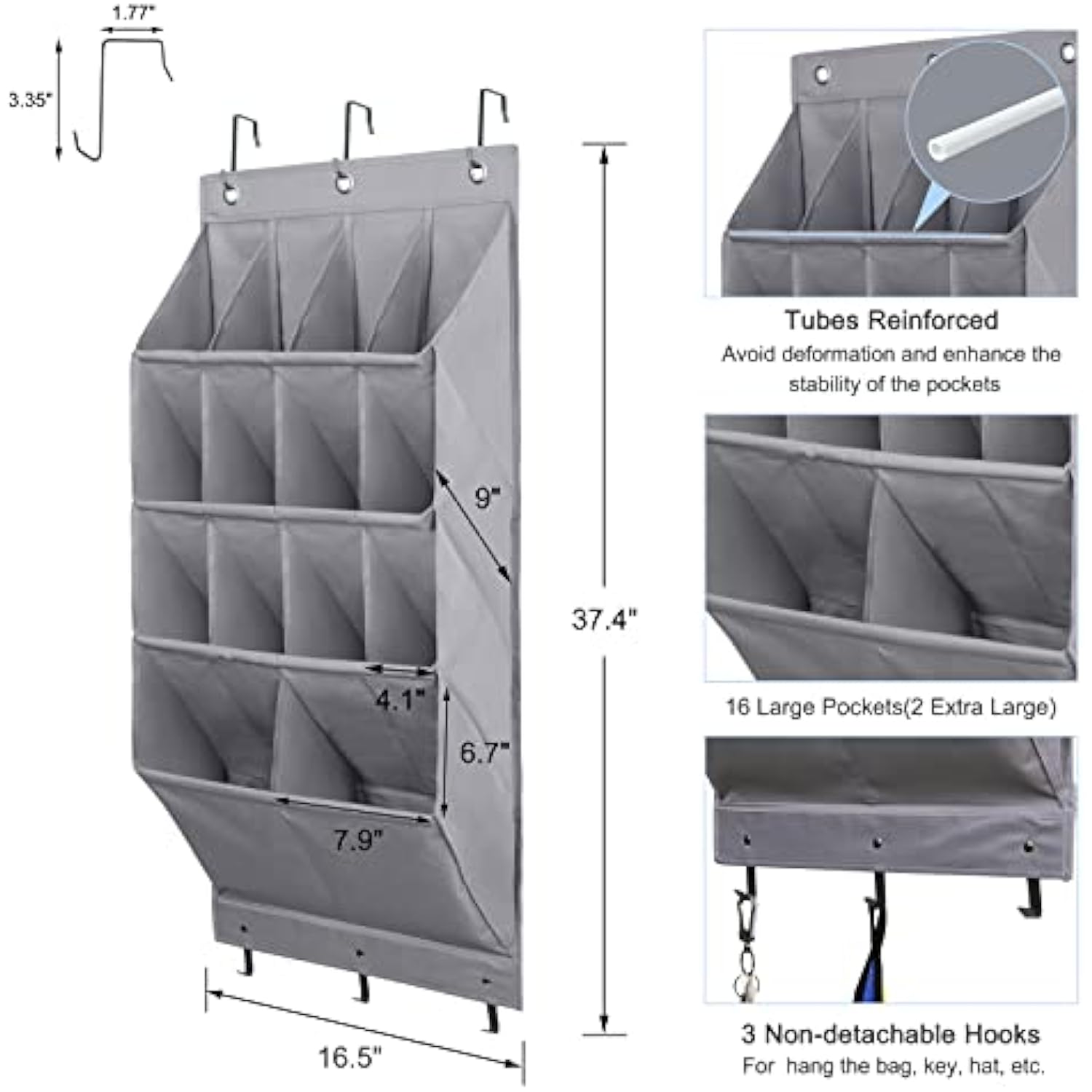 1.77"
3.35"
9"
37.4"
4.1"
6.7"
7.9"
16.5"

Tubes Reinforced
Avoid deformation and enhance the stability of the pockets

16 Large Pockets(2 Extra Large)

3 Non-detachable Hooks
For hang the bag, key, hat, etc.