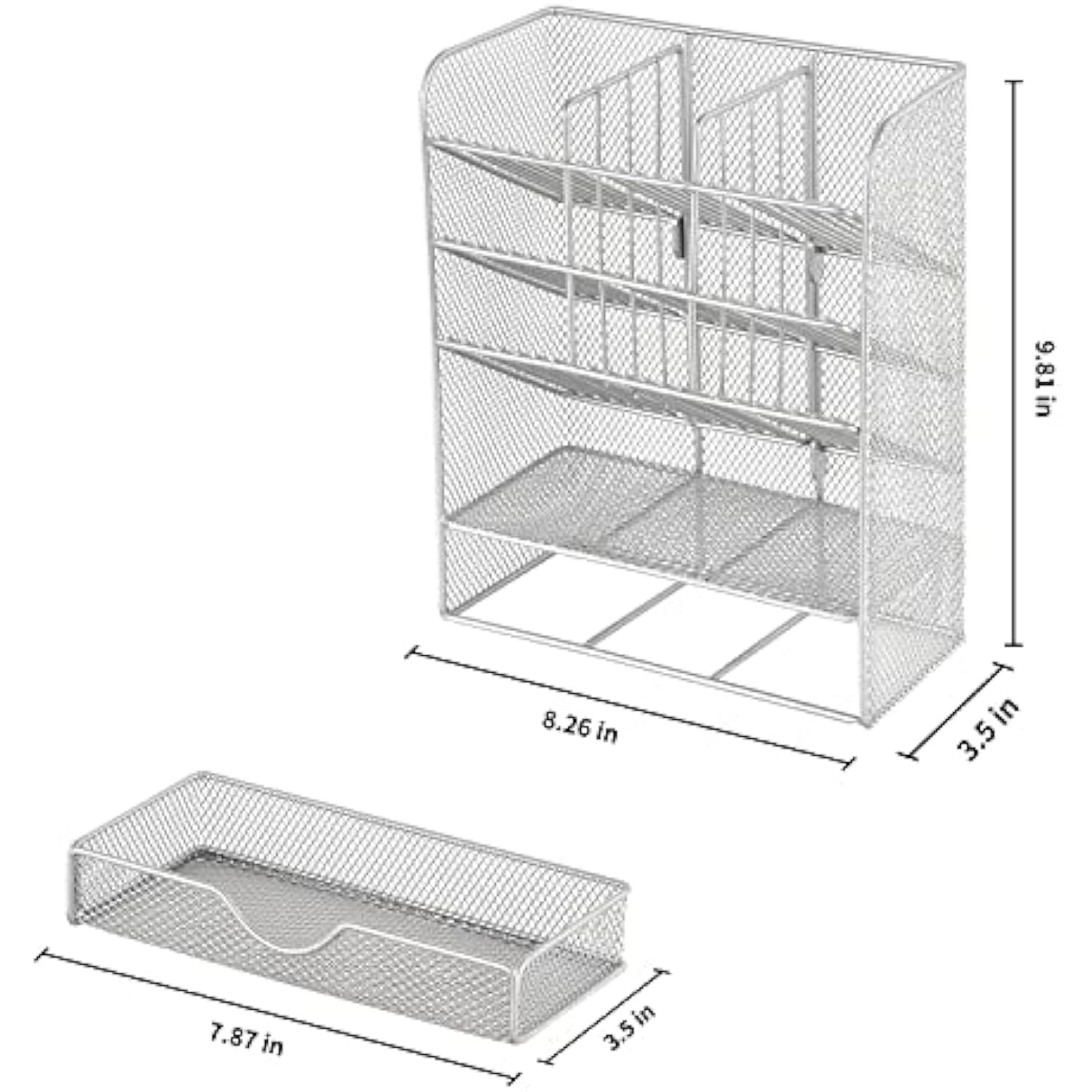 9.81 in

8.26 in

3.5 in

7.87 in

3.5 in