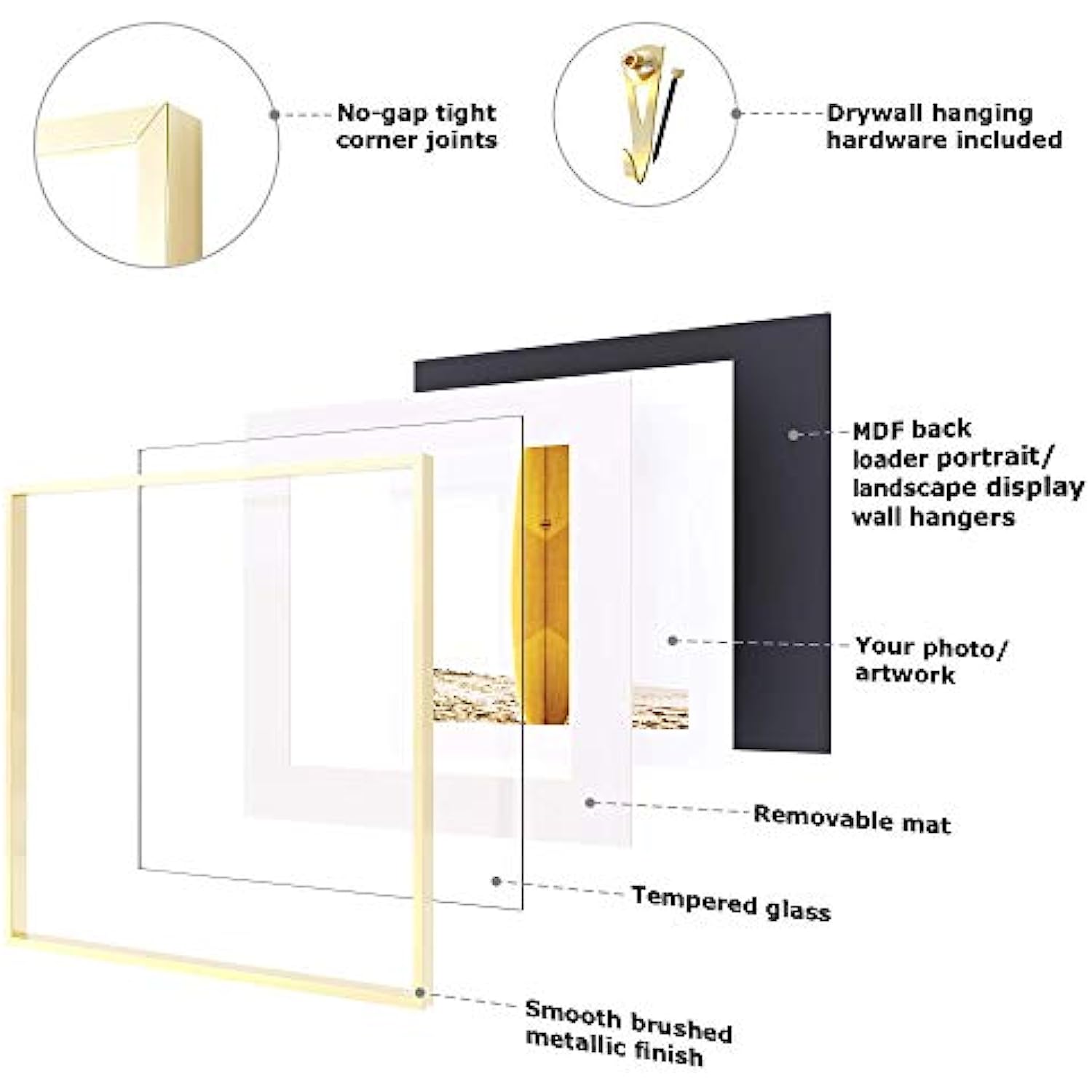 No-gap tight corner joints

Drywall hanging hardware included

MDF back loader portrait/ landscape display wall hangers

Your photo/ artwork

Removable mat

Tempered glass

Smooth brushed metallic finish