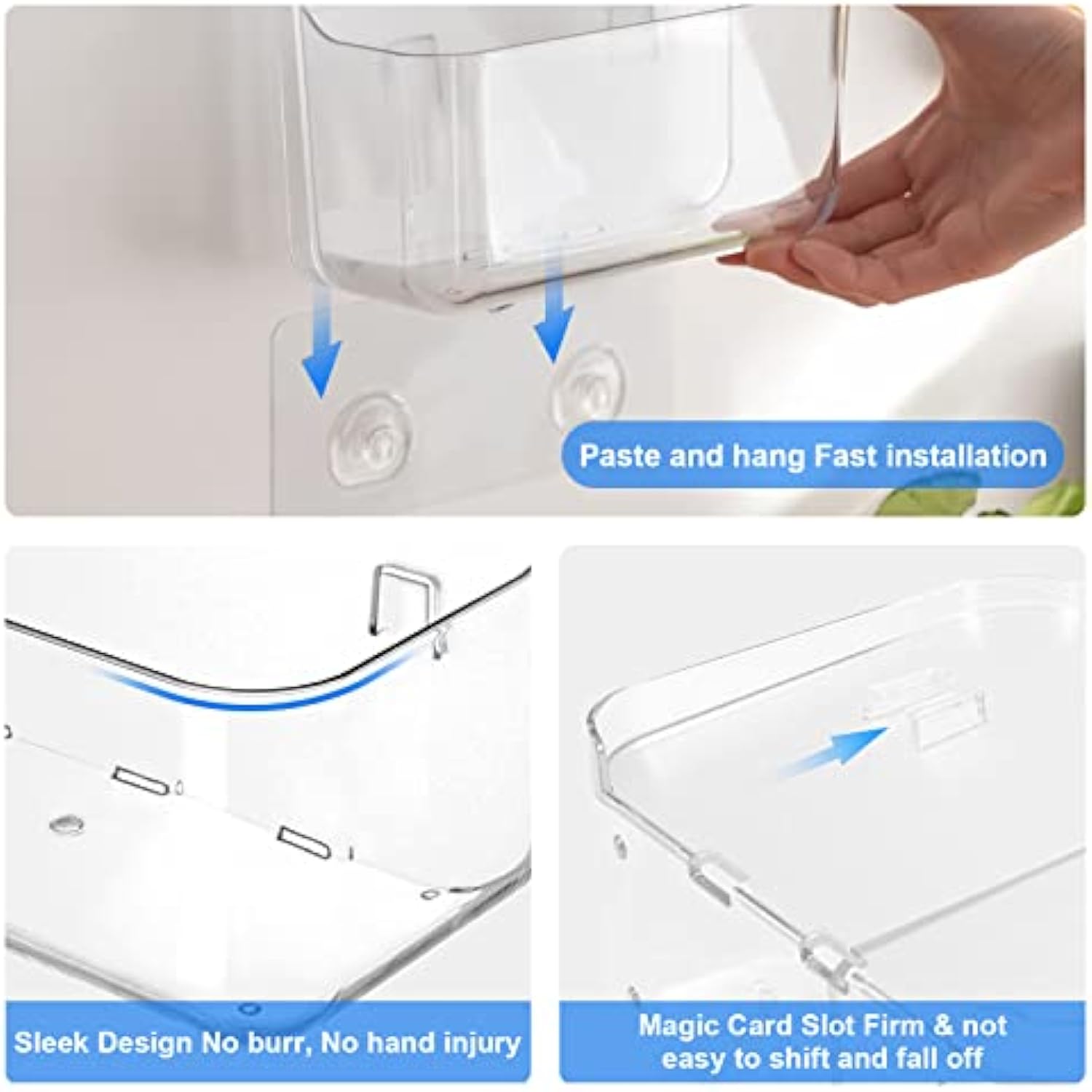 Paste and hang Fast installation

Sleek Design No burr, No hand injury

Magic Card Slot Firm & not easy to shift and fall off