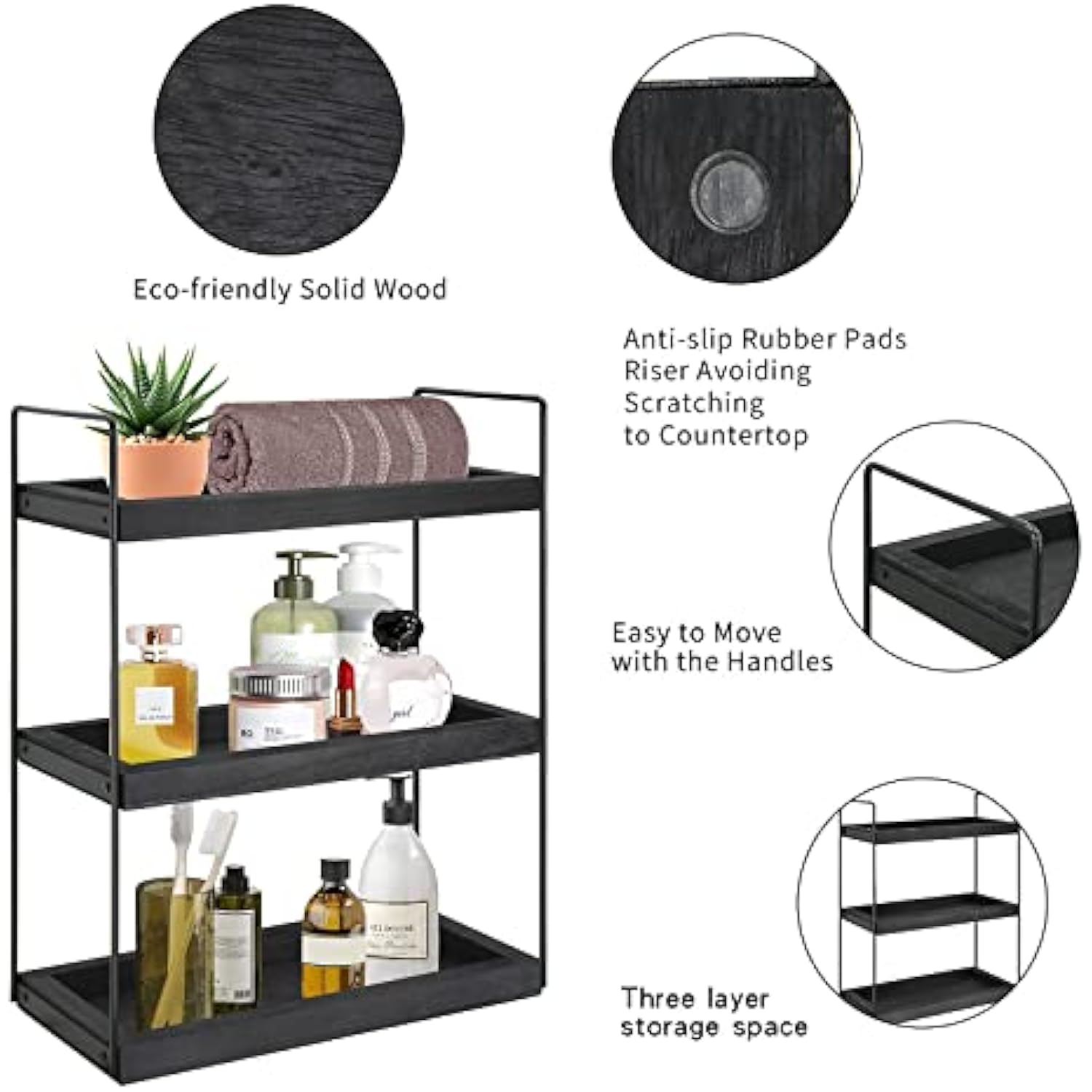 Eco-friendly Solid Wood

Anti-slip Rubber Pads Riser Avoiding Scratching to Countertop

Easy to Move with the Handles

Three layer storage space