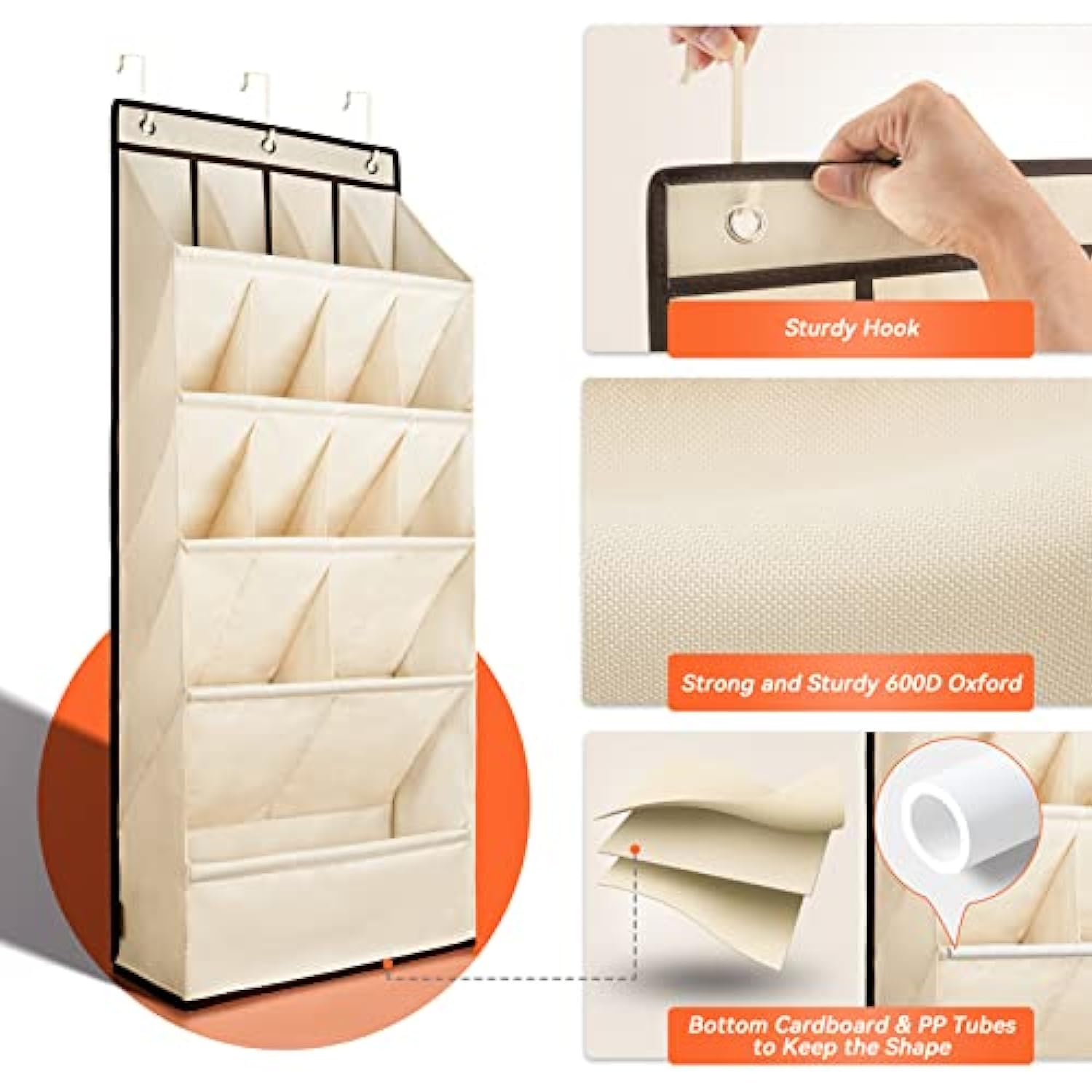 Sturdy Hook

Strong and Sturdy 600D Oxford

Bottom Cardboard & PP Tubes to Keep the Shape