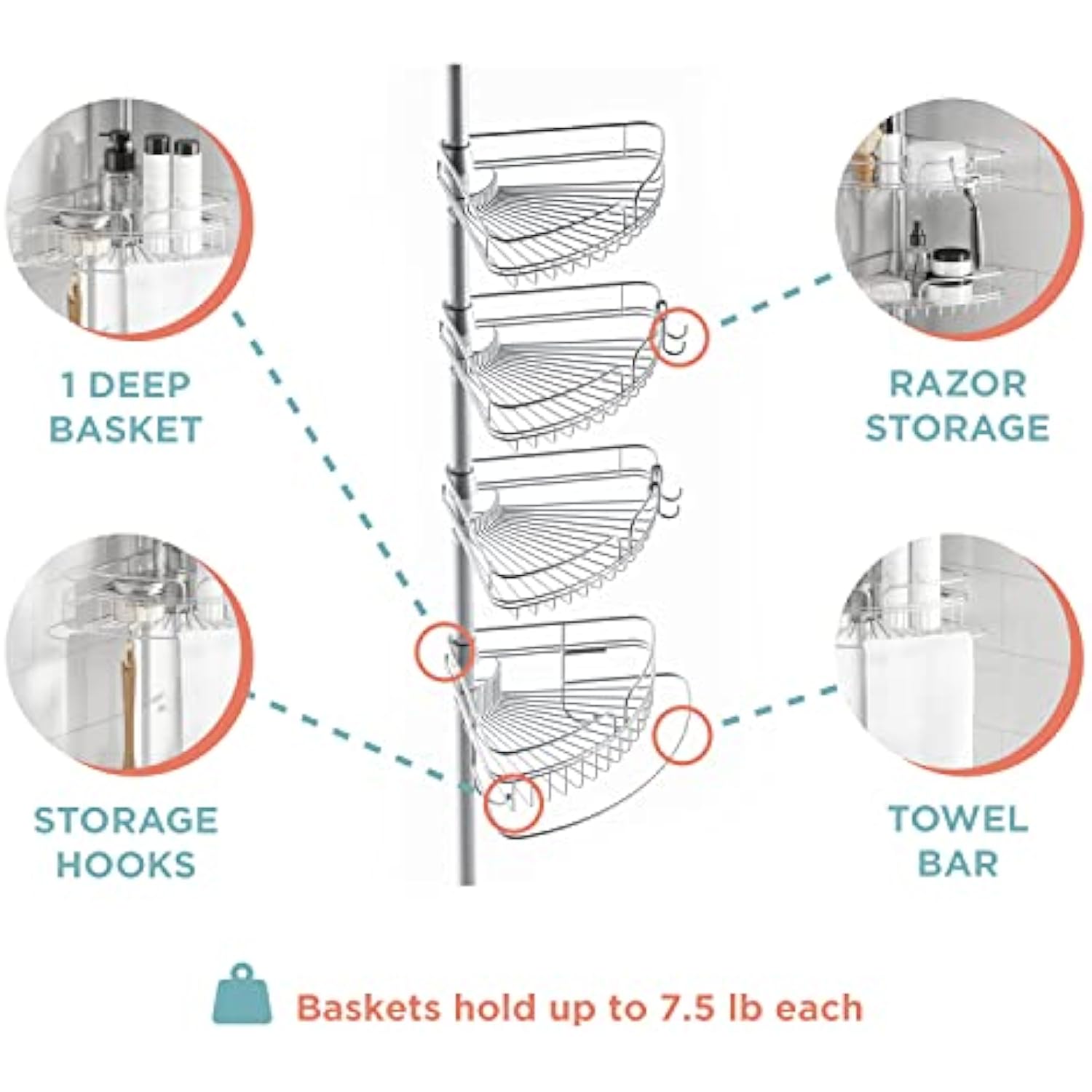 1 DEEP BASKET

RAZOR STORAGE

STORAGE HOOKS

TOWEL BAR

Baskets hold up to 7.5 lb each