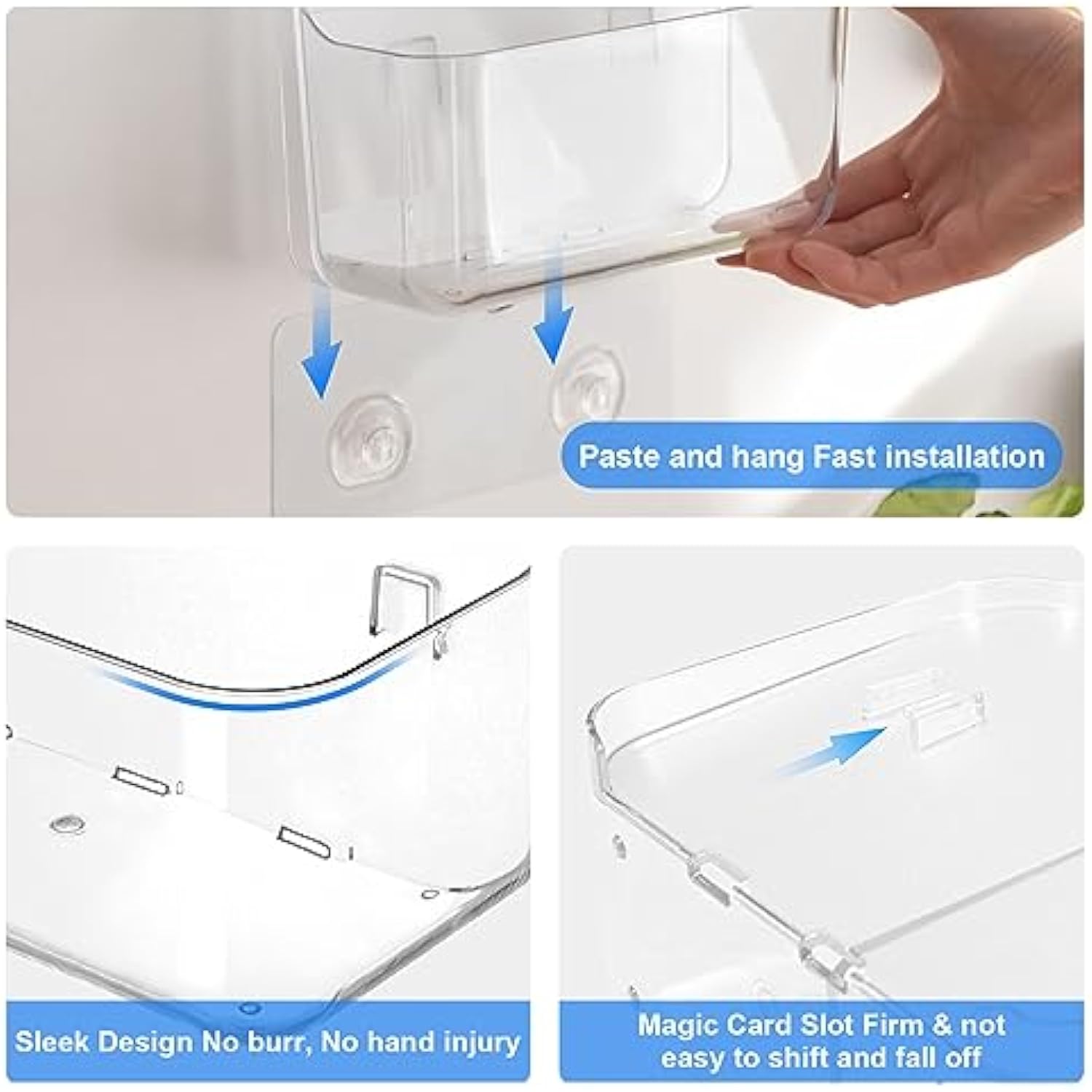 Paste and hang Fast installation

Sleek Design No burr, No hand injury

Magic Card Slot Firm & not easy to shift and fall off