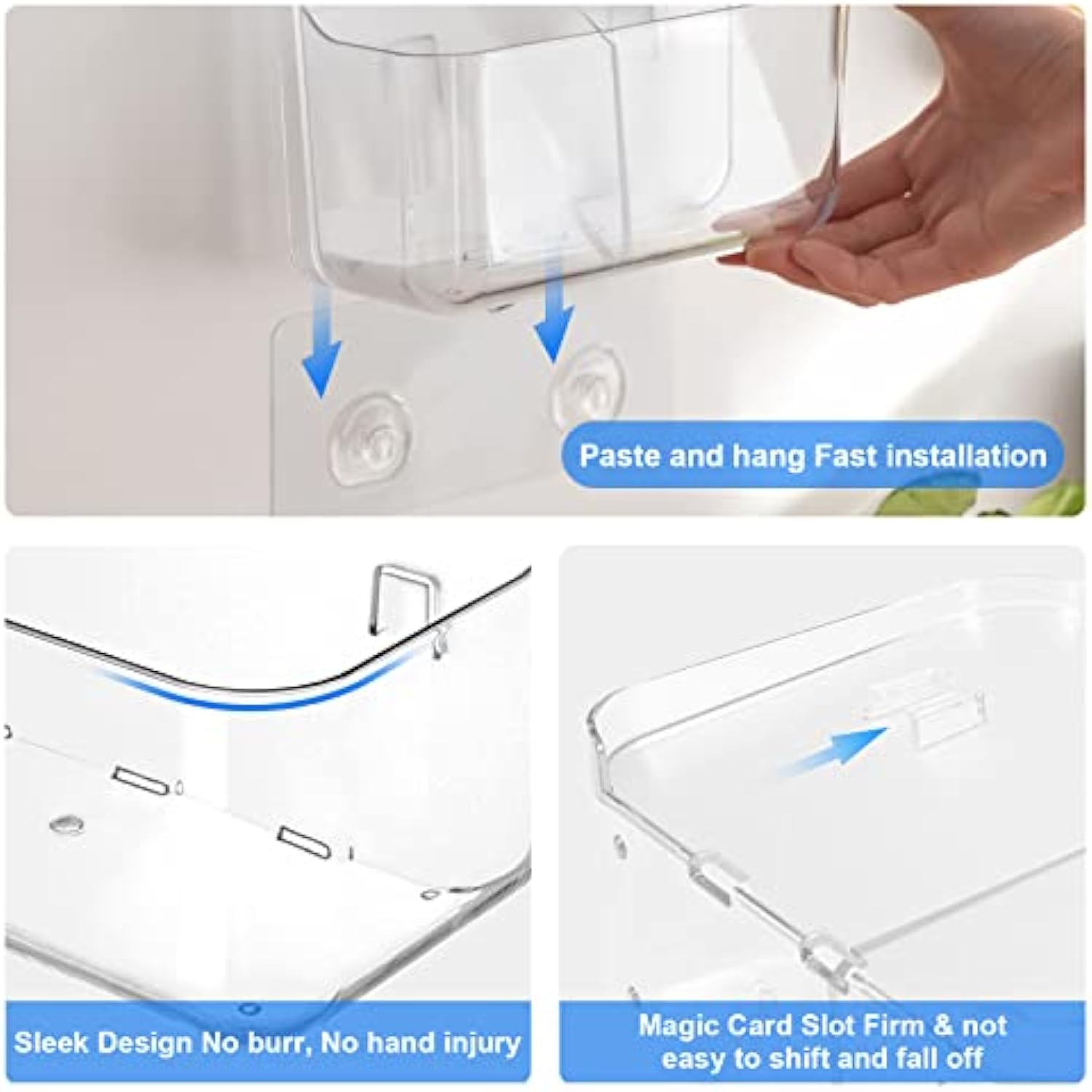 Paste and hang Fast installation

Sleek Design No burr, No hand injury

Magic Card Slot Firm & not easy to shift and fall off