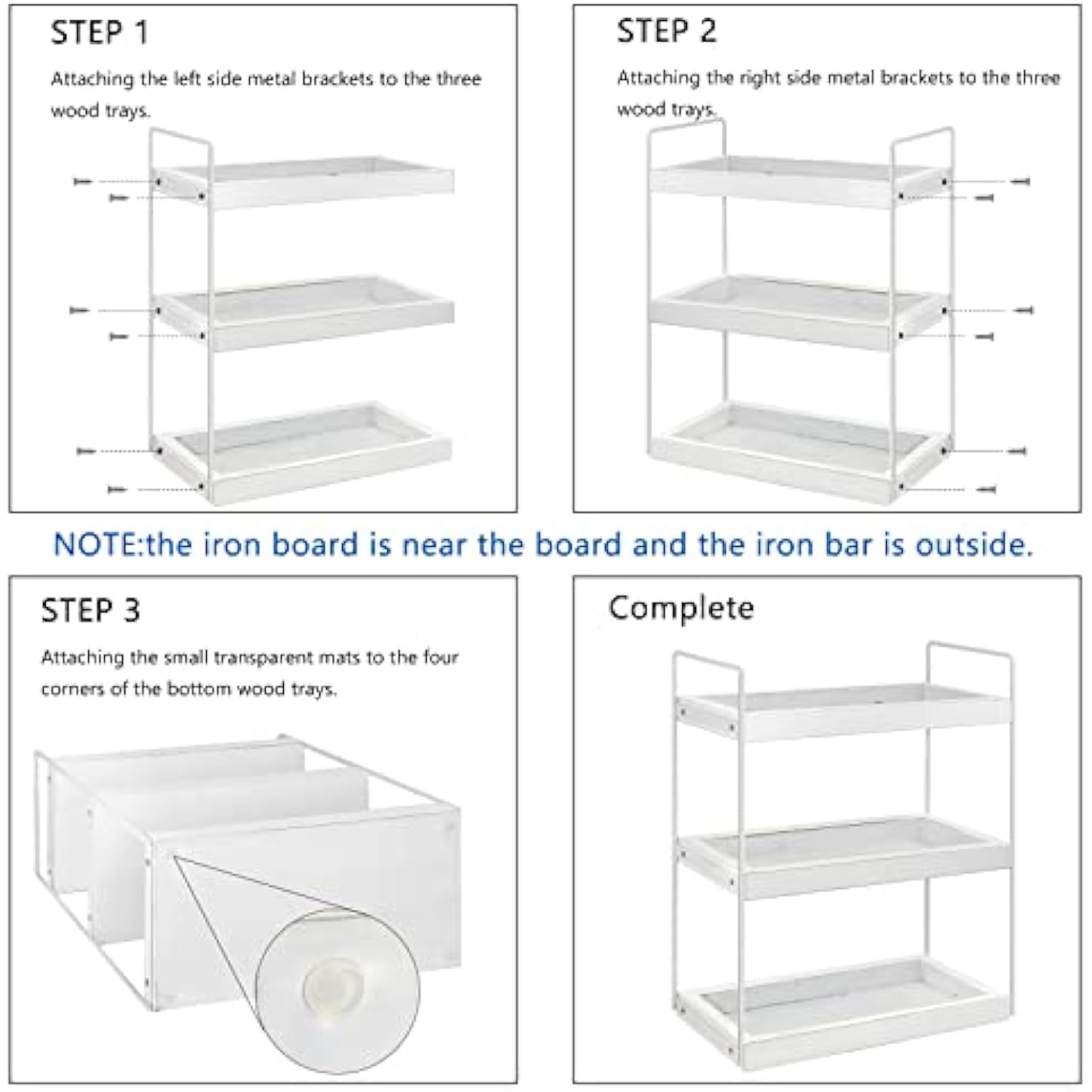 STEP 1

Attaching the left side metal brackets to the three wood trays.

STEP 2

Attaching the right side metal brackets to the three wood trays.

NOTE:the iron board is near the board and the iron bar is outside.

STEP 3

Attaching the small transparent mats to the four corners of the bottom wood trays.

Complete