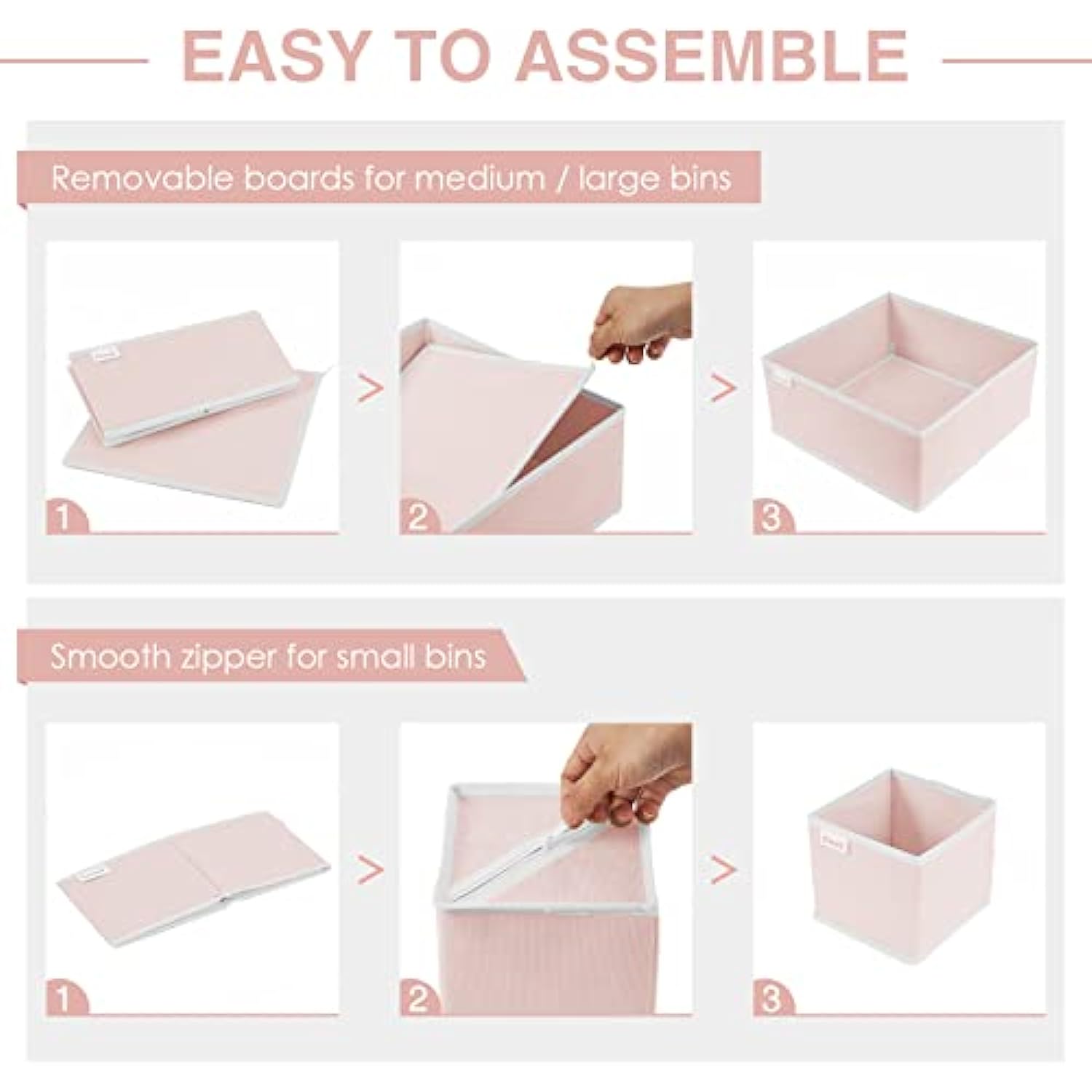 EASY TO ASSEMBLE

Removable boards for medium / large bins

1 > 2 > 3

Smooth zipper for small bins

1 > 2 > 3