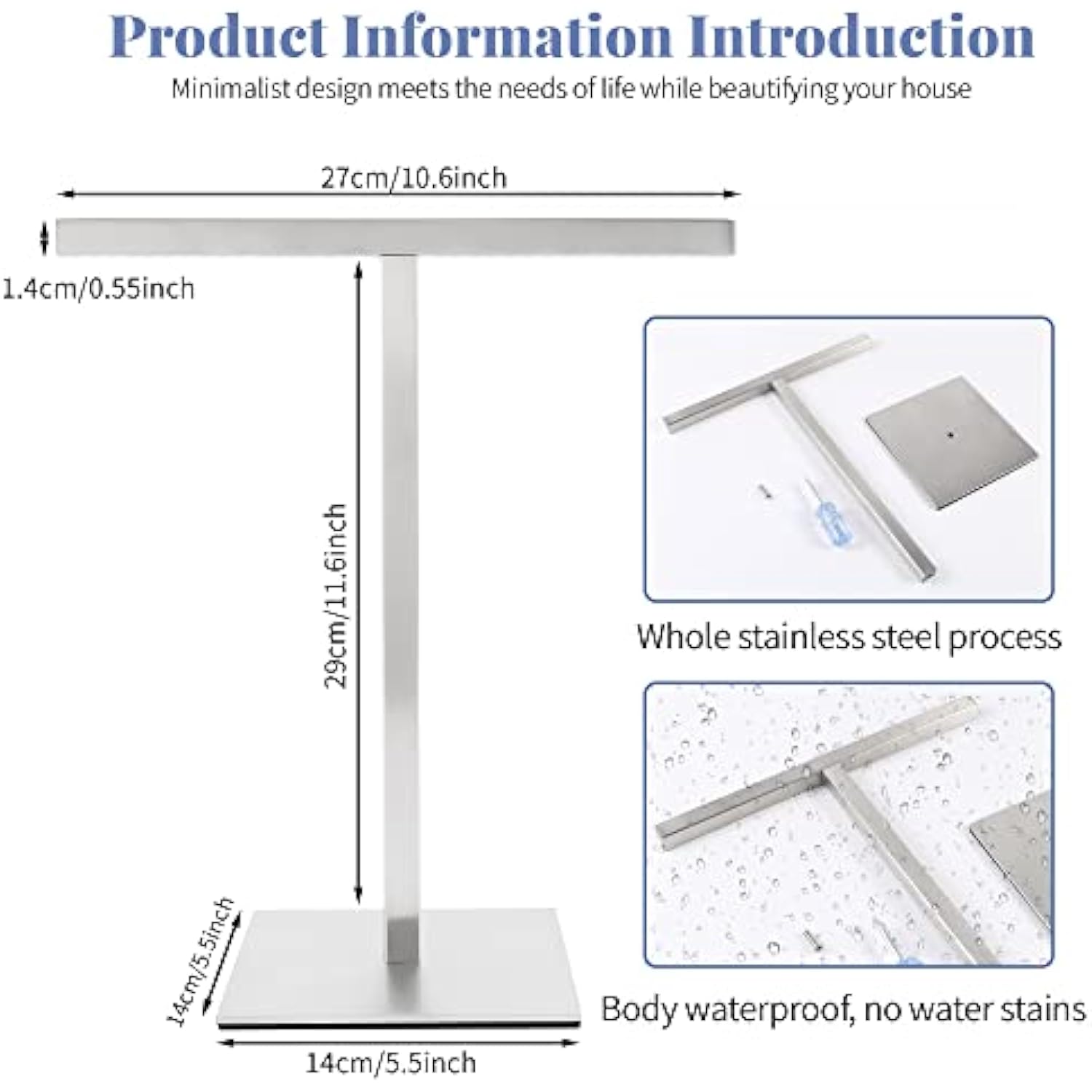 Product Information Introduction

Minimalist design meets the needs of life while beautifying your house

27cm/10.6inch

1.4cm/0.55inch

29cm/11.6inch

14cm/5.5inch

14cm/5.5inch

Whole stainless steel process

Body waterproof, no water stains