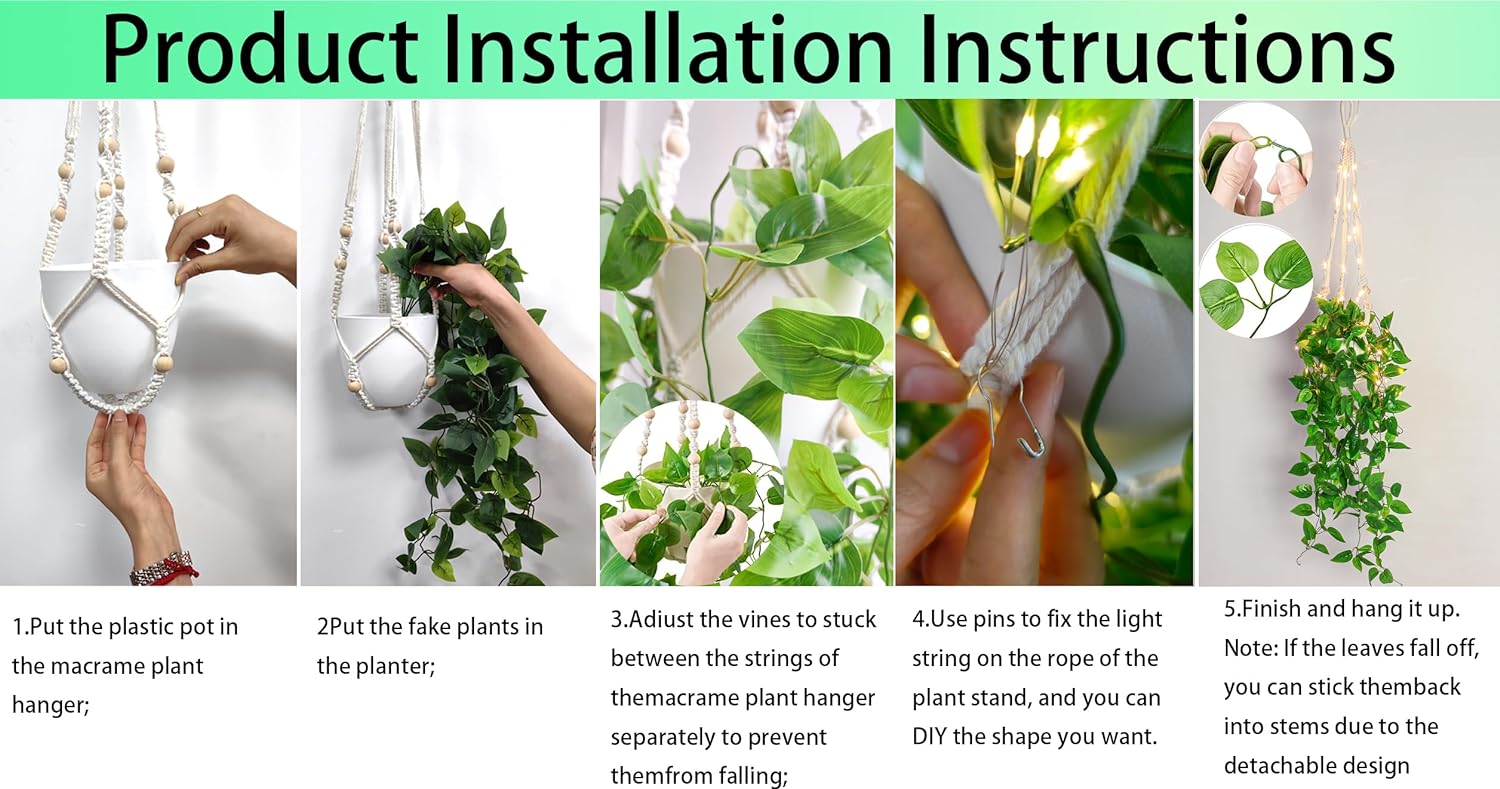 Product Installation Instructions

1.Put the plastic pot in the macrame plant hanger;

2Put the fake plants in the planter;

3.Adiust the vines to stuck between the strings of themacrame plant hanger separately to prevent themfrom falling;

4.Use pins to fix the light string on the rope of the plant stand, and you can DIY the shape you want.

5.Finish and hang it up. Note: If the leaves fall off, you can stick themback into stems due to the detachable design