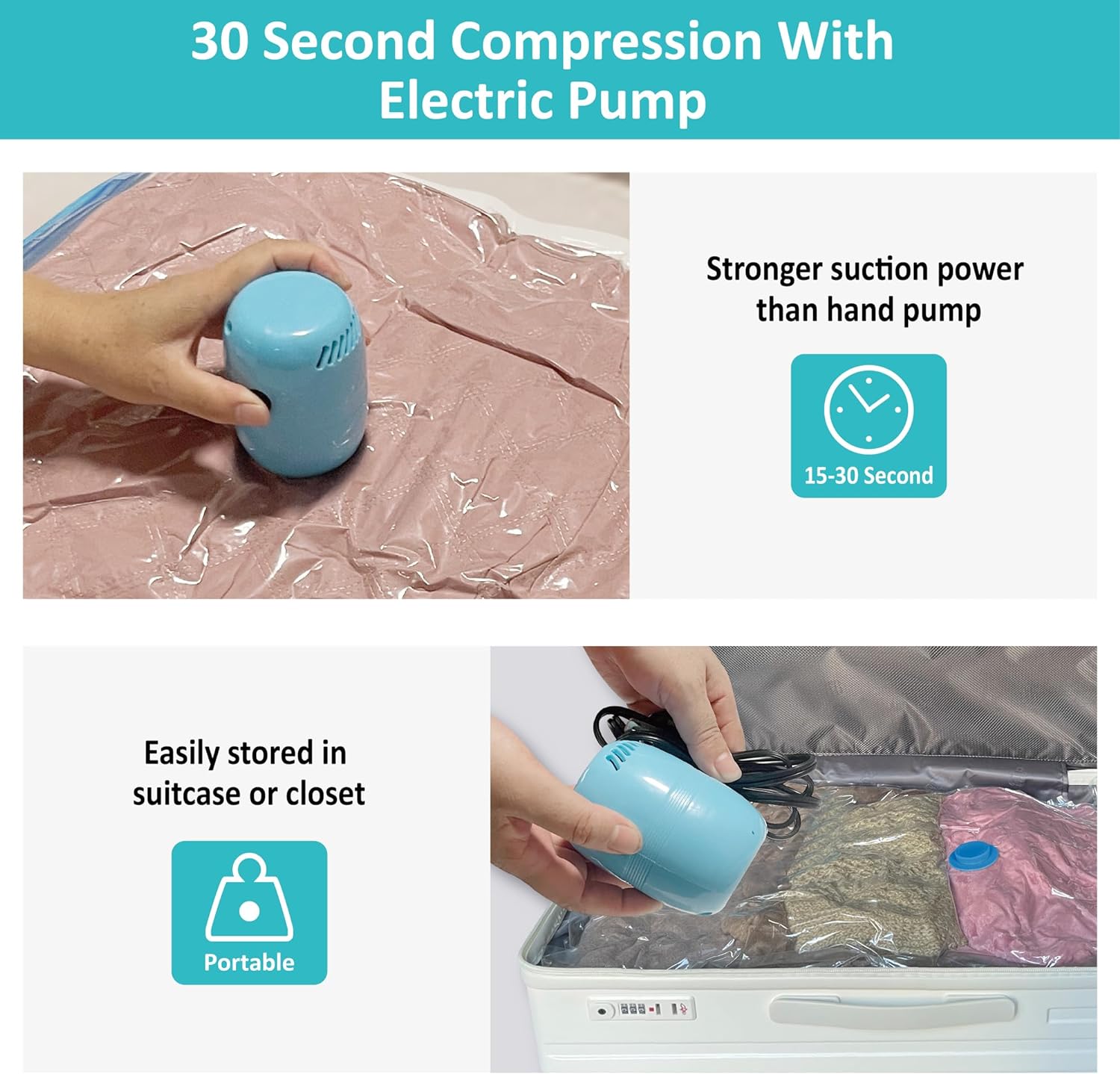 30 Second Compression With Electric Pump

Stronger suction power than hand pump

15-30 Second

Easily stored in suitcase or closet

Portable