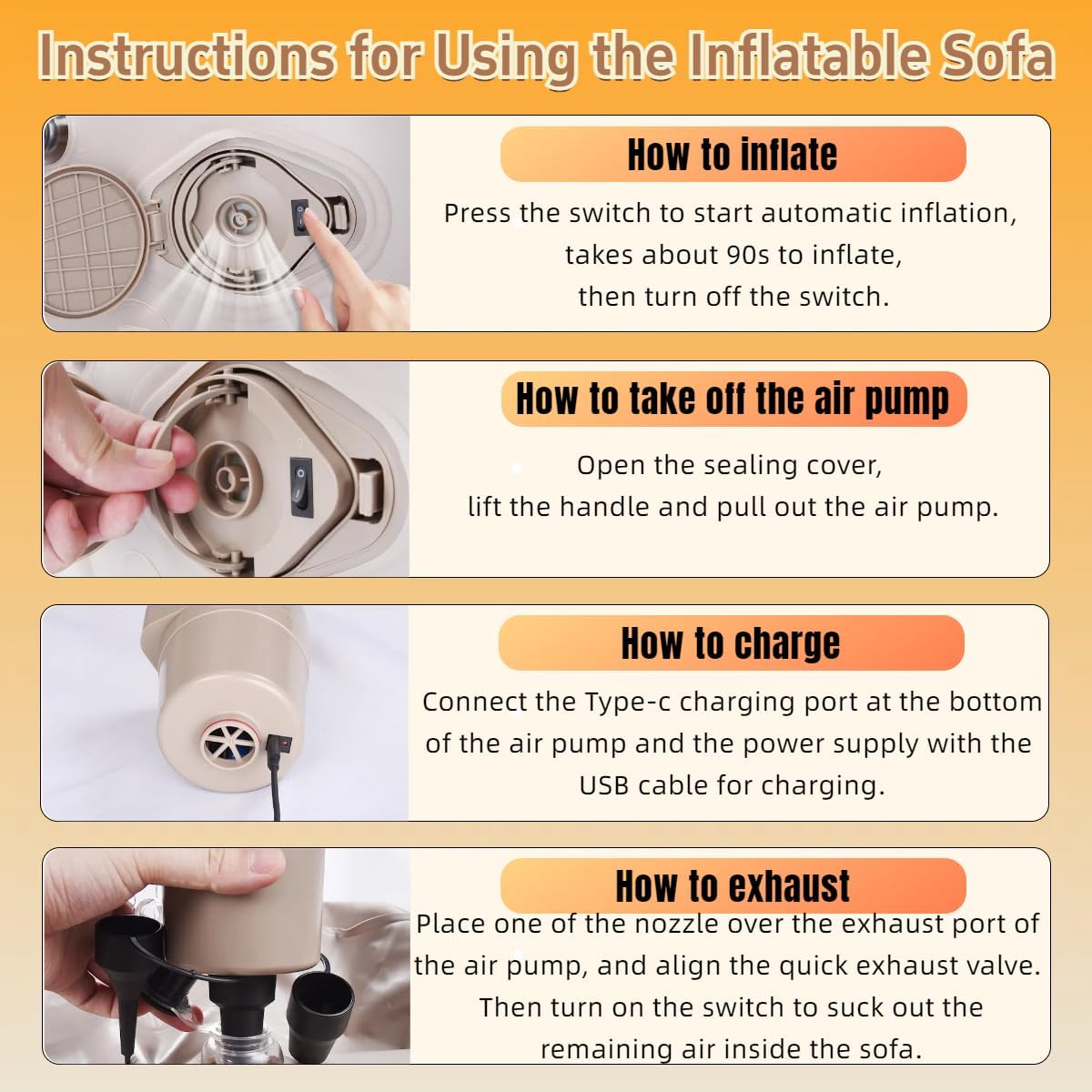 Instructions for Using the Inflatable Sofa

How to inflate

Press the switch to start automatic inflation, takes about 90s to inflate, then turn off the switch.

How to take off the air pump

Open the sealing cover, lift the handle and pull out the air pump.

How to charge

Connect the Type-c charging port at the bottom of the air pump and the power supply with the USB cable for charging.

How to exhaust

Place one of the nozzle over the exhaust port of the air pump, and align the quick exhaust valve. Then turn on the switch to suck out the remaining air inside the sofa.