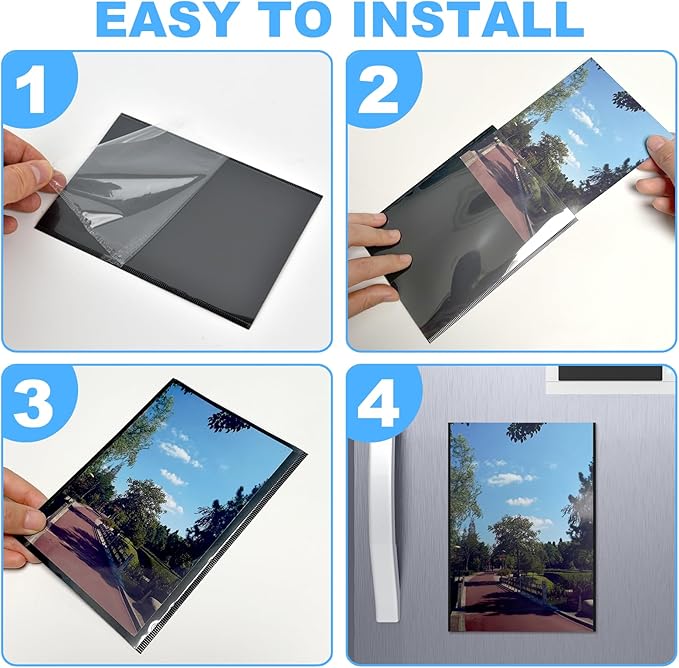 EASY TO INSTALL

1

2

3

4