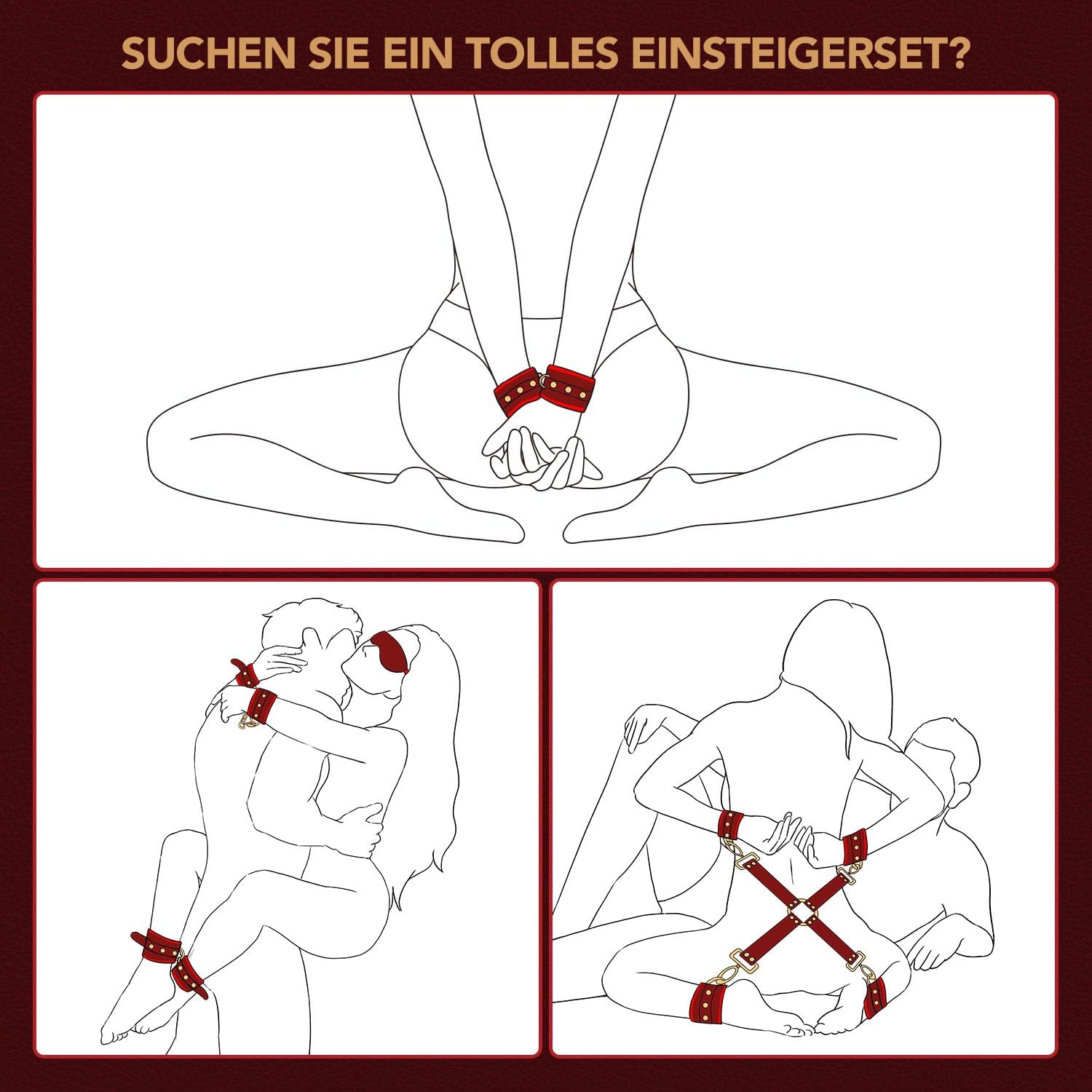 SUCHEN SIE EIN TOLLES EINSTEIGERSET?