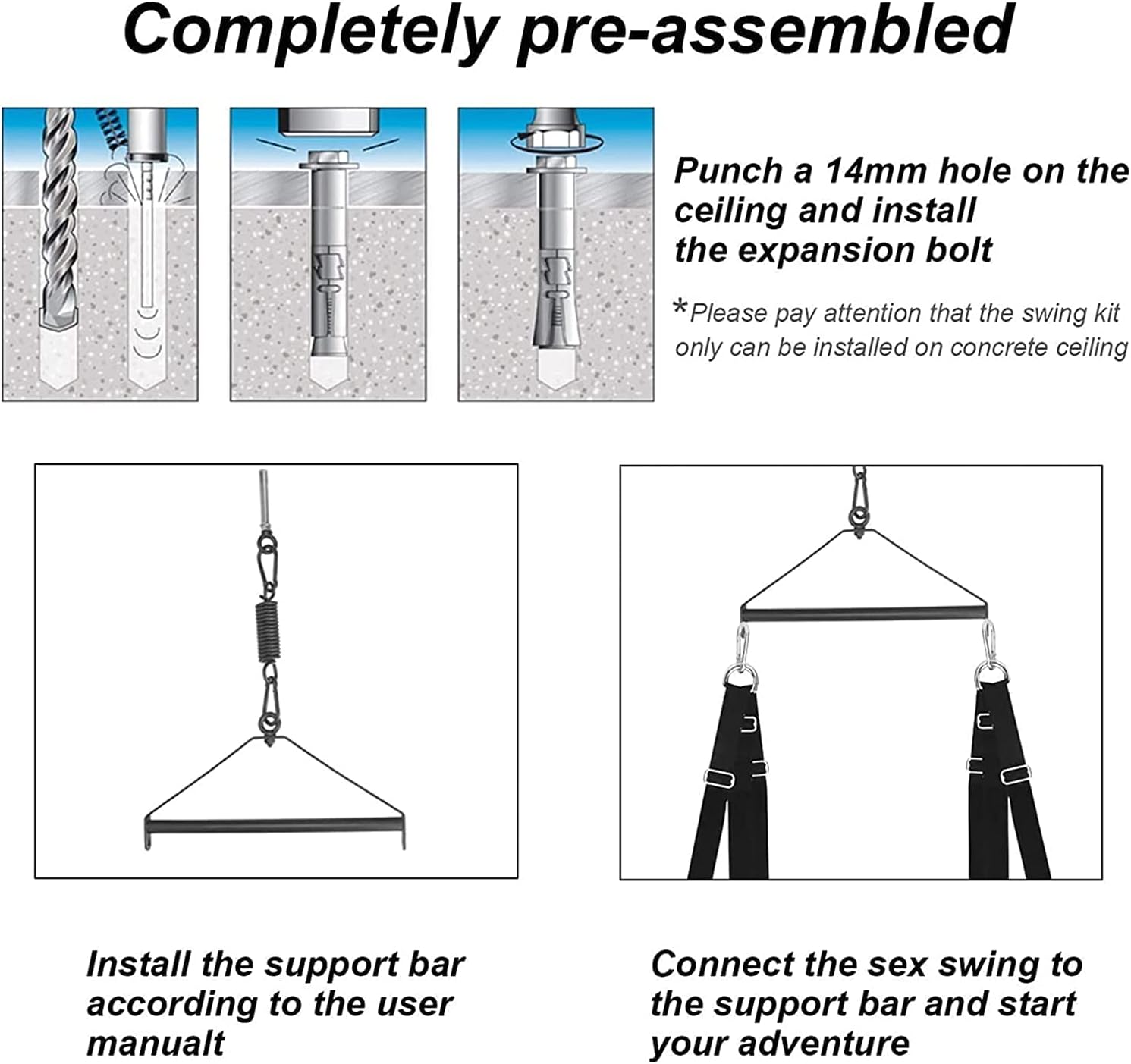 Completely pre-assembled

Punch a 14mm hole on the ceiling and install the expansion bolt

*Please pay attention that the swing kit only can be installed on concrete ceiling

Install the support bar according to the user manualt

Connect the sex swing to the support bar and start your adventure