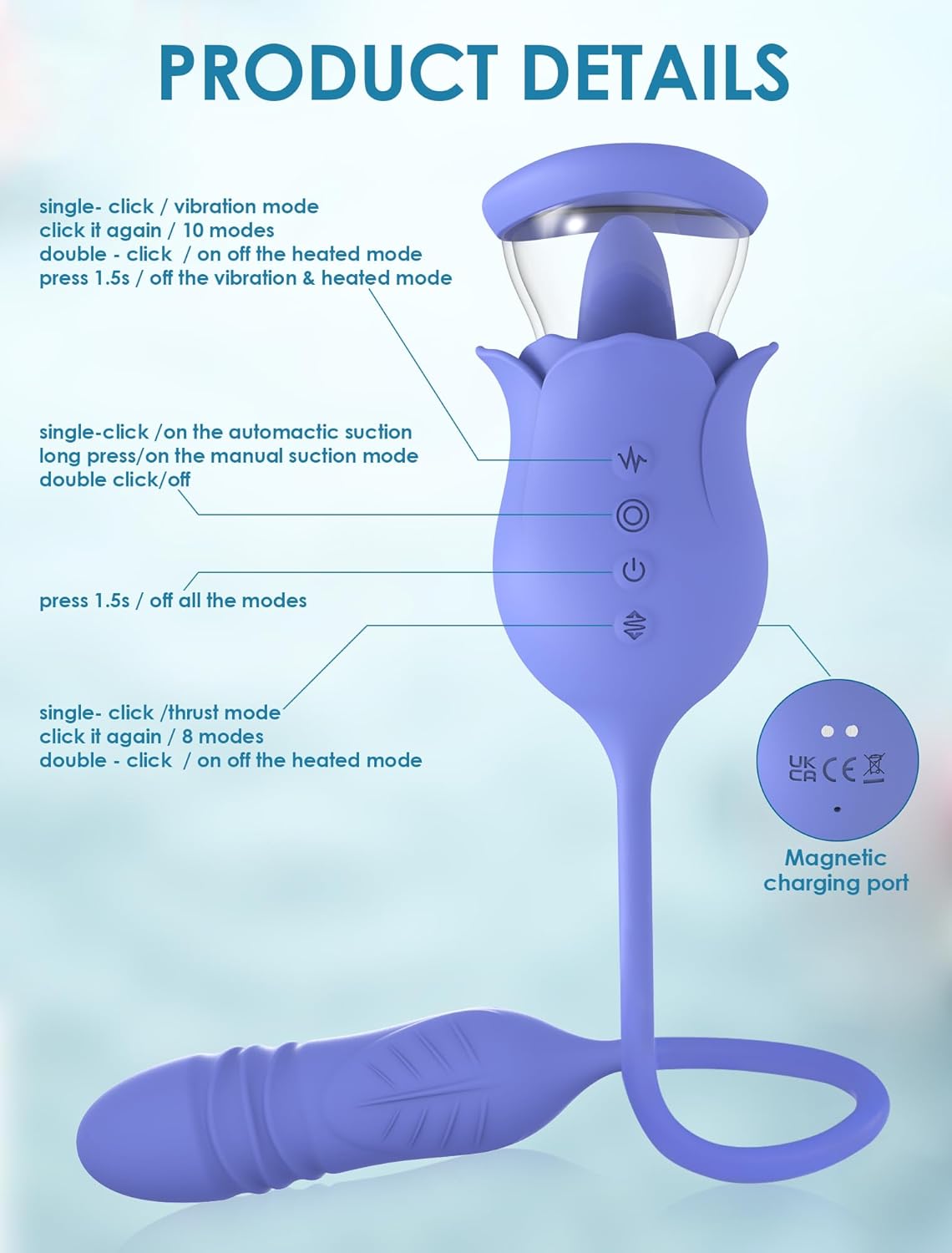 PRODUCT DETAILS

single- click / vibration mode
click it again / 10 modes
double - click / on off the heated mode
press 1.5s / off the vibration & heated mode

single-click /on the automactic suction
long press/on the manual suction mode
double click/off

press 1.5s / off all the modes

single- click /thrust mode
click it again / 8 modes
double - click / on off the heated mode

UK CA CE

Magnetic charging port