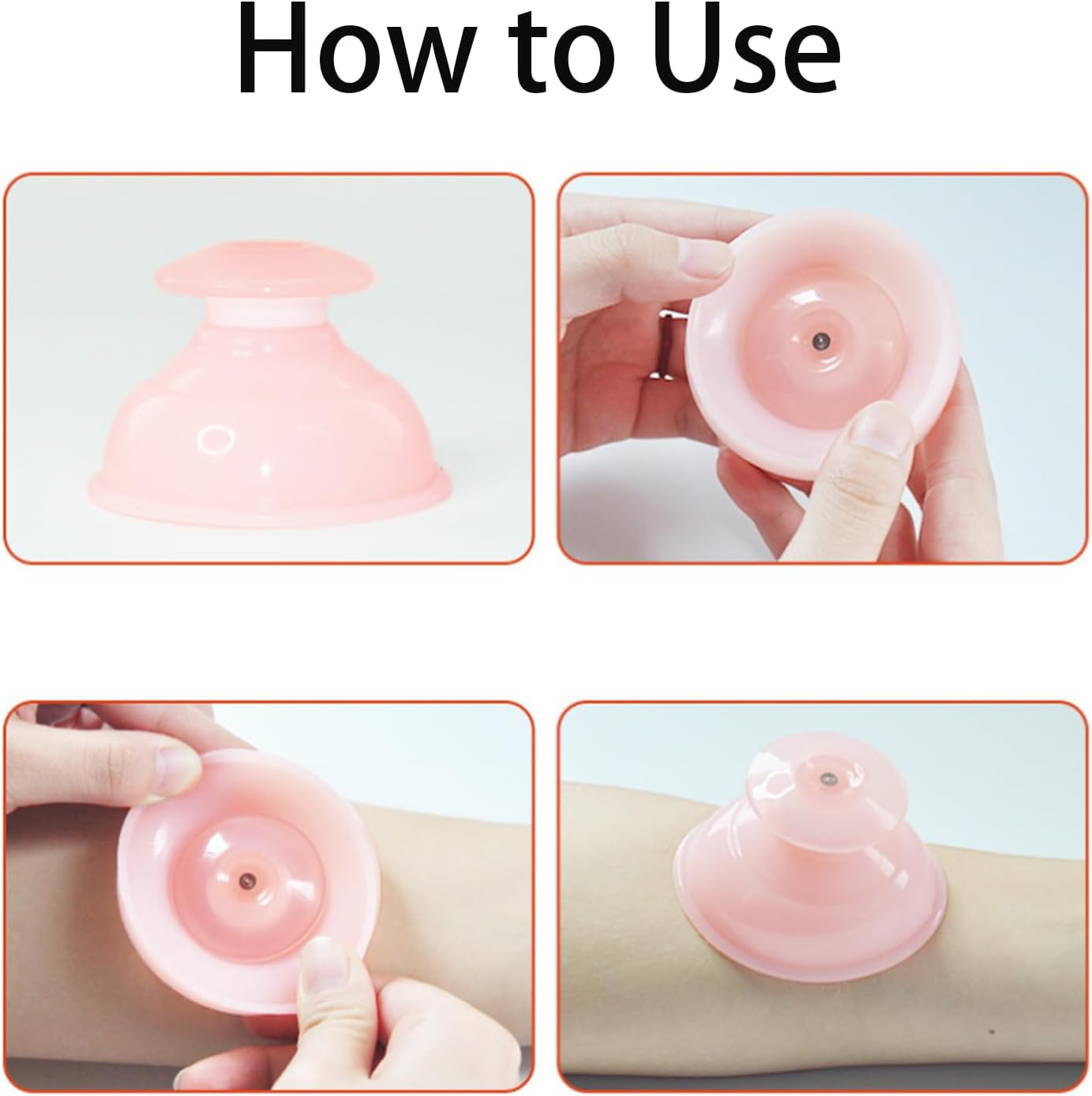 How to Use