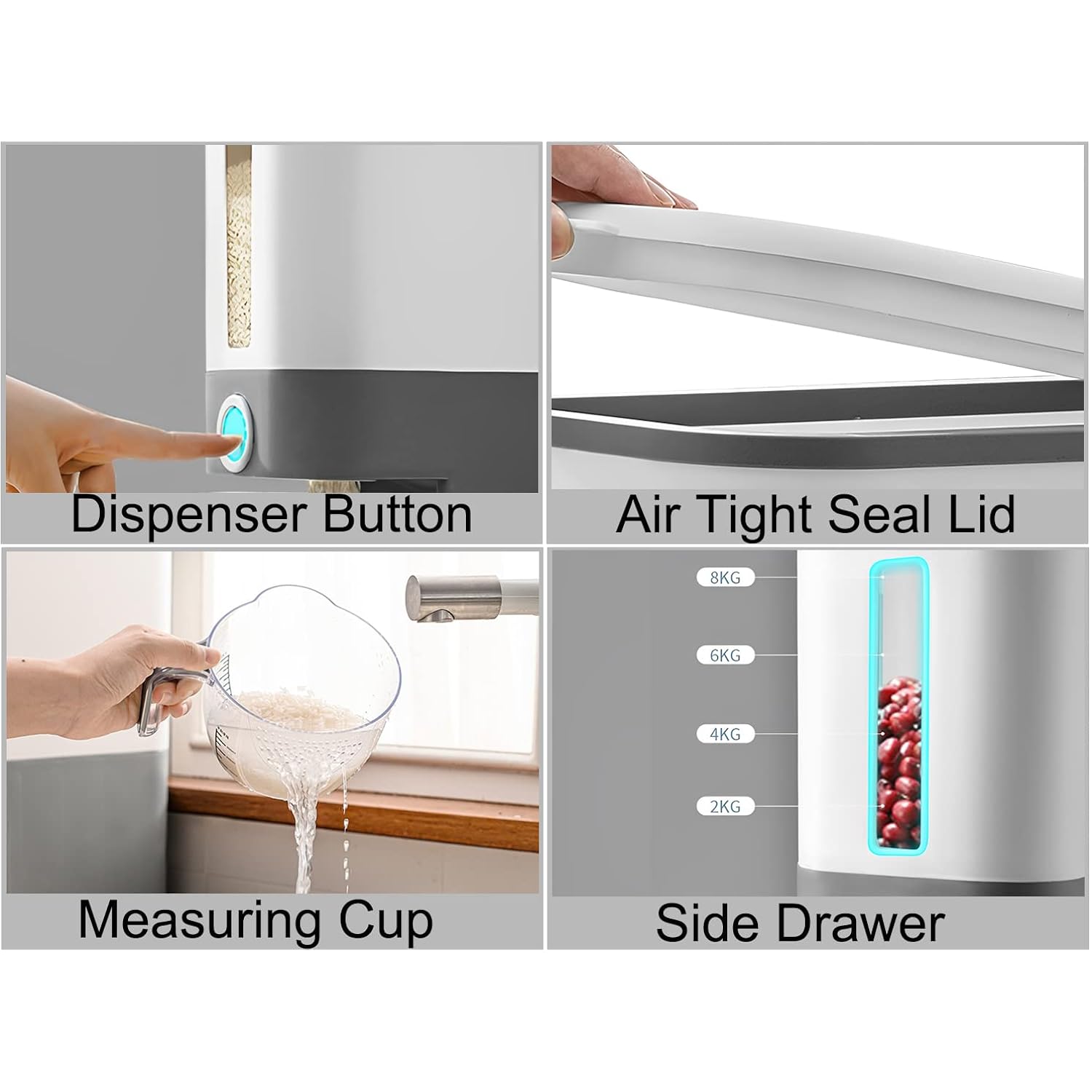 Dispenser Button

Air Tight Seal Lid

Measuring Cup

8KG
6KG
4KG
2KG

Side Drawer