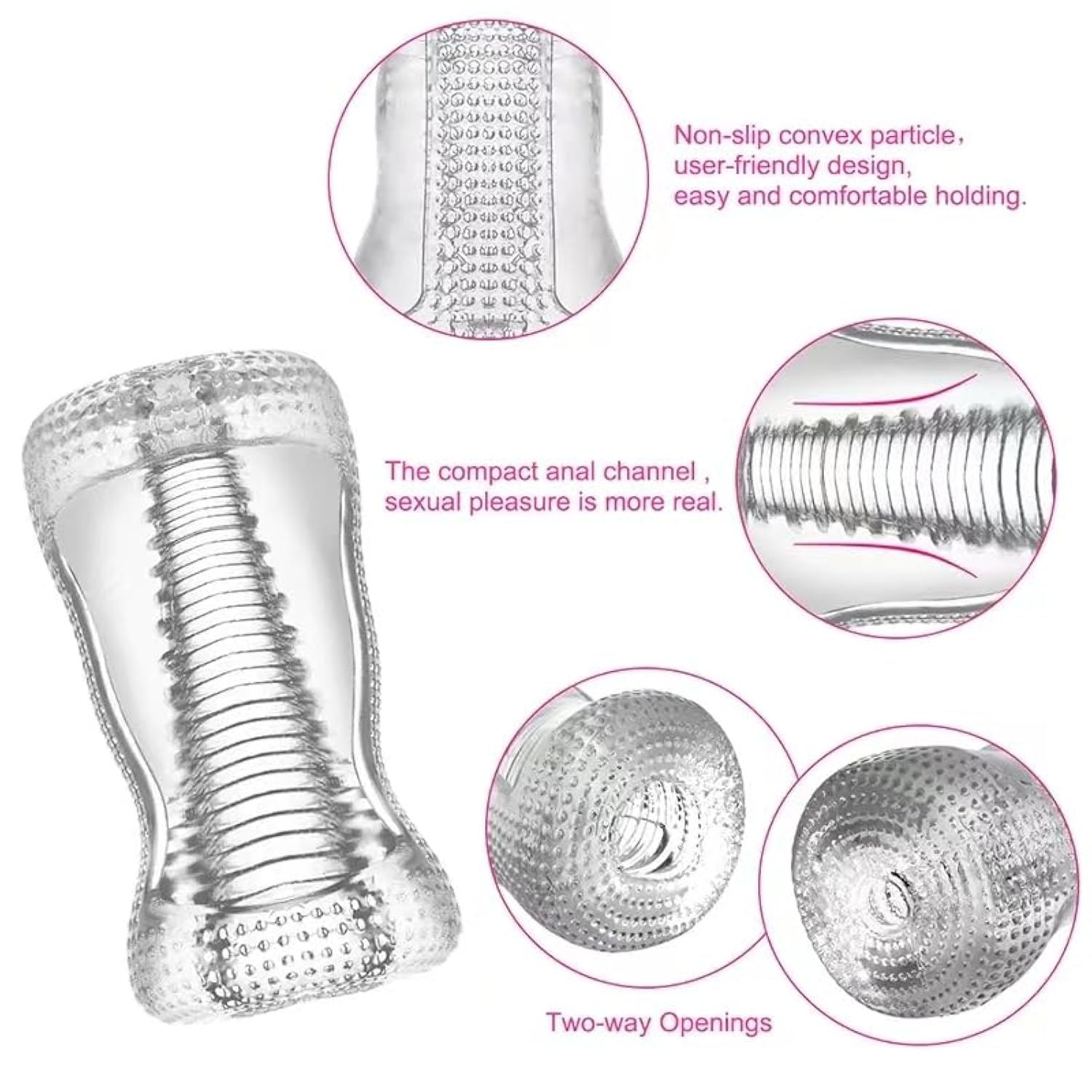 Non-slip convex particle, user-friendly design, easy and comfortable holding.

The compact anal channel , sexual pleasure is more real.

Two-way Openings