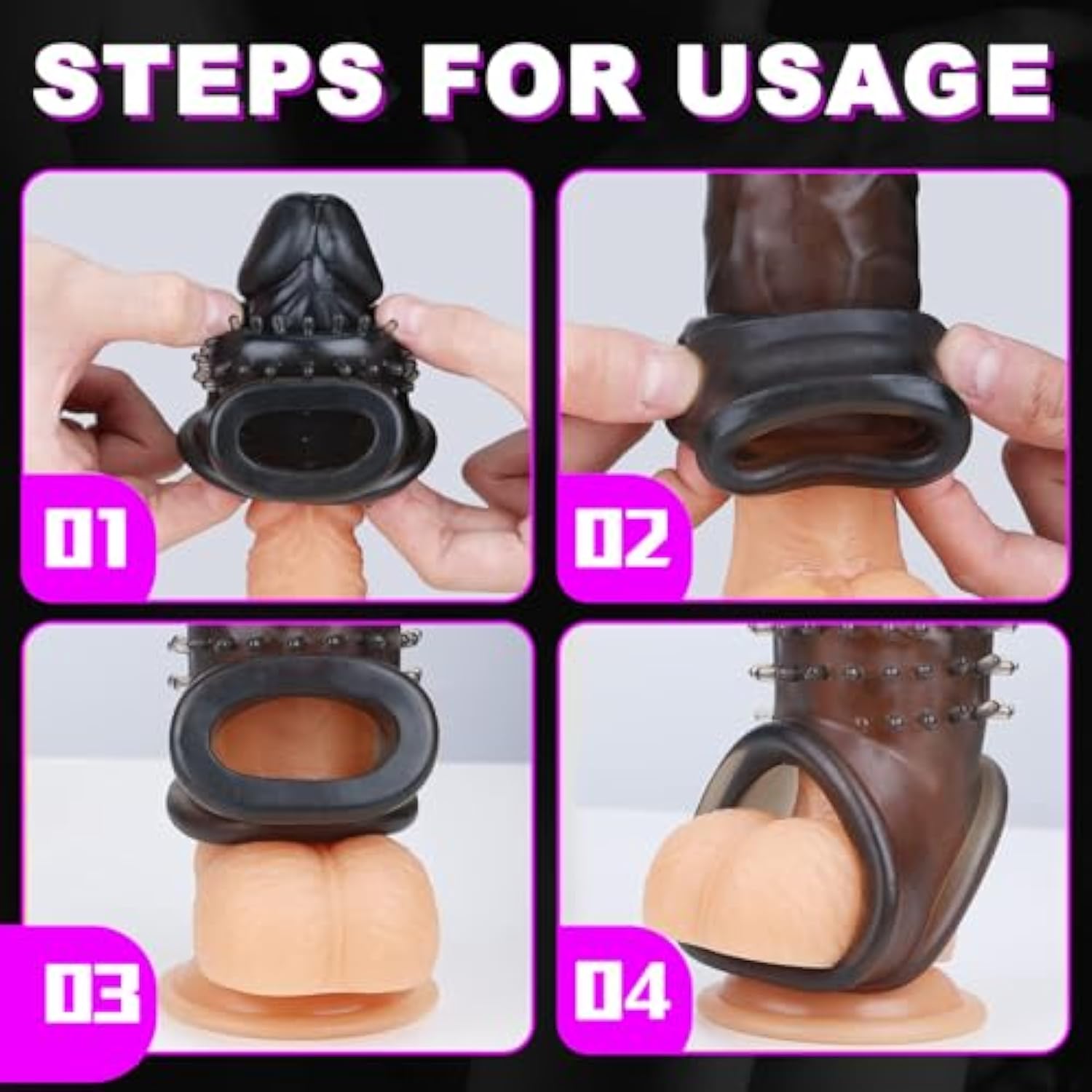 STEPS FOR USAGE

01

02

03

04