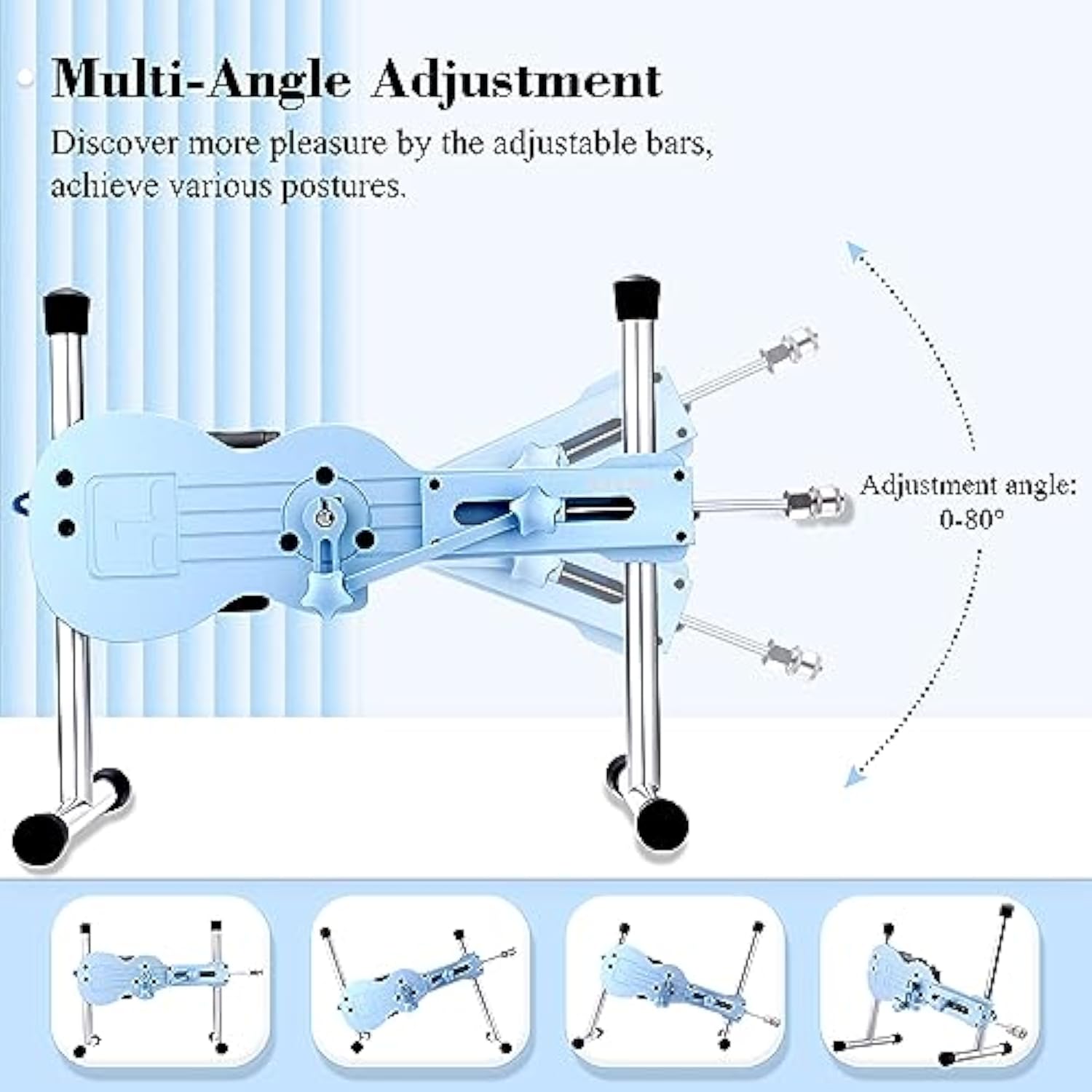 Multi-Angle Adjustment

Discover more pleasure by the adjustable bars, achieve various postures.

Adjustment angle: 0-80°