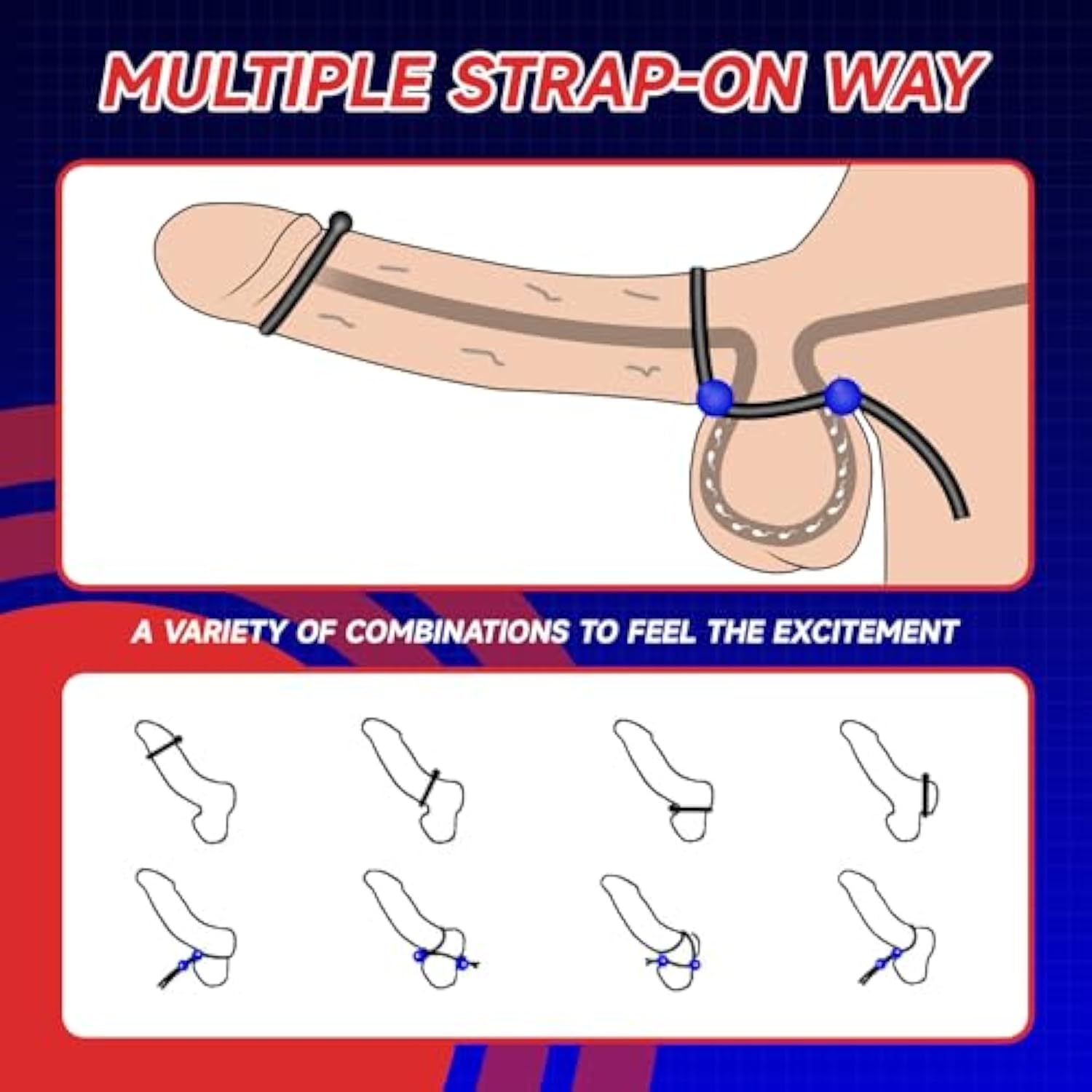 MULTIPLE STRAP-ON WAY

A VARIETY OF COMBINATIONS TO FEEL THE EXCITEMENT