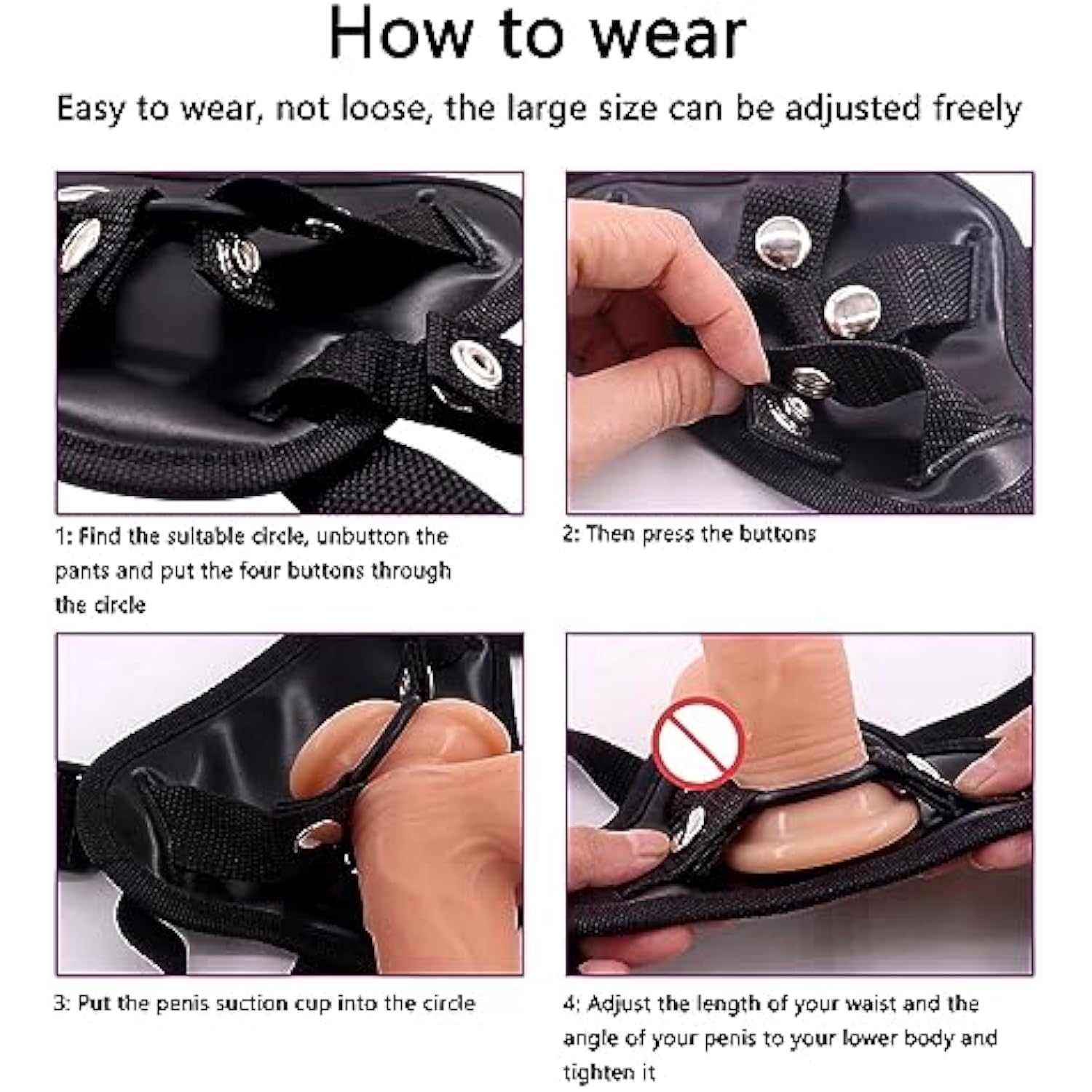 How to wear

Easy to wear, not loose, the large size can be adjusted freely

1: Find the suitable circle, unbutton the pants and put the four buttons through the circle

2: Then press the buttons

3: Put the penis suction cup into the circle

4: Adjust the length of your waist and the angle of your penis to your lower body and tighten it