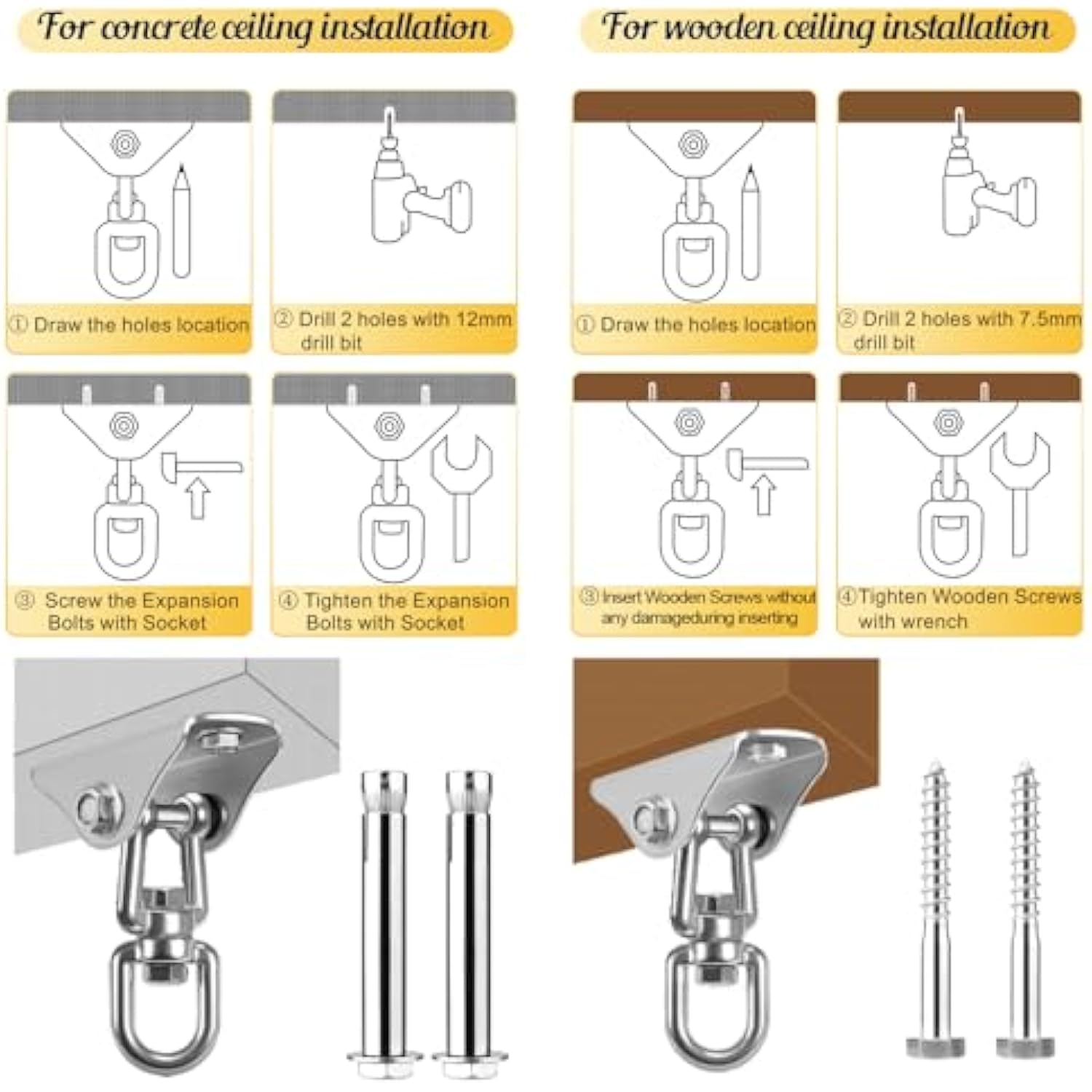 For concrete ceiling installation

① Draw the holes location

② Drill 2 holes with 12mm drill bit

③ Screw the Expansion Bolts with Socket

④ Tighten the Expansion Bolts with Socket

For wooden ceiling installation

① Draw the holes location

② Drill 2 holes with 7.5mm drill bit

③ Insert Wooden Screws without any damageduring inserting

④ Tighten Wooden Screws with wrench