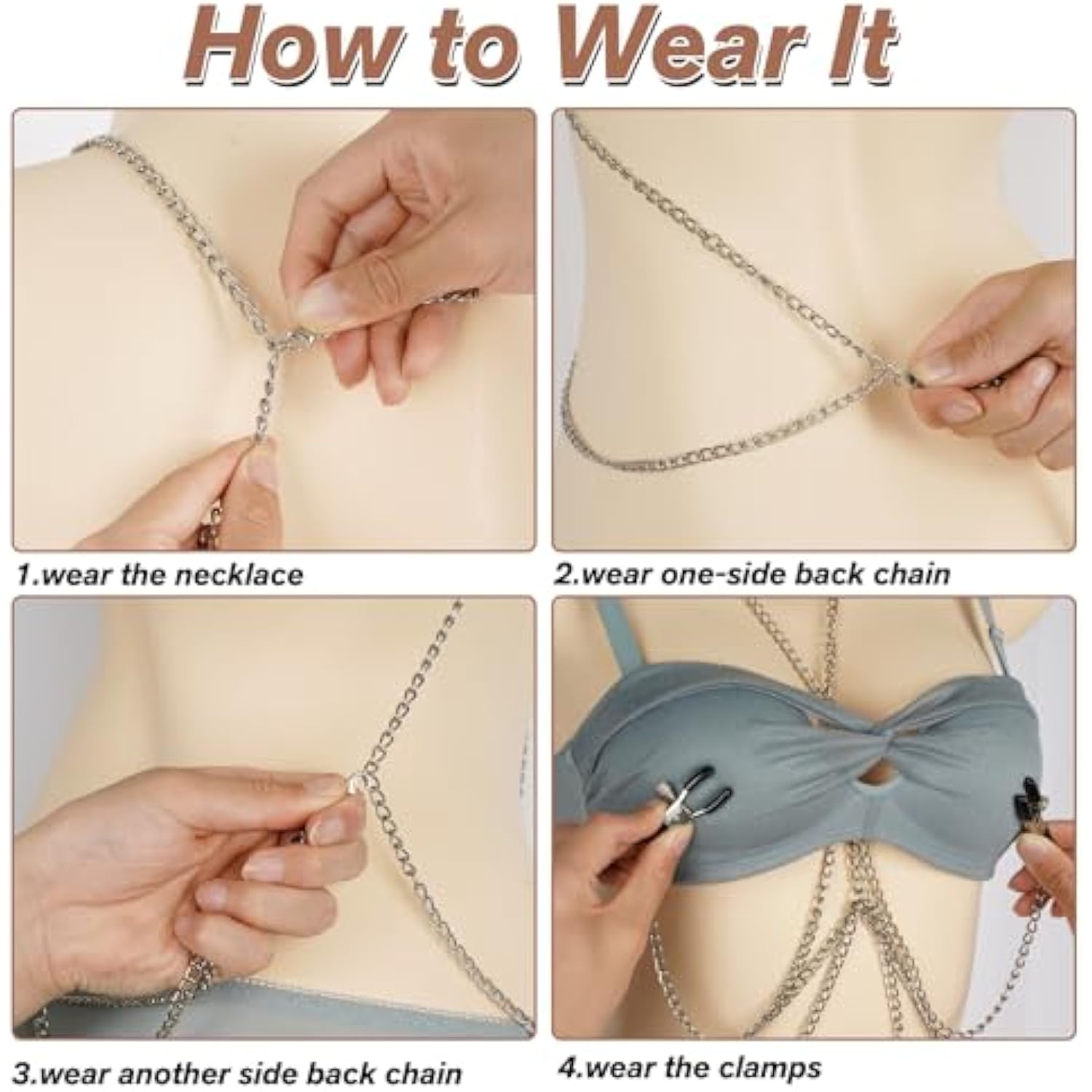 How to Wear It

1.wear the necklace

2.wear one-side back chain

3.wear another side back chain

4.wear the clamps