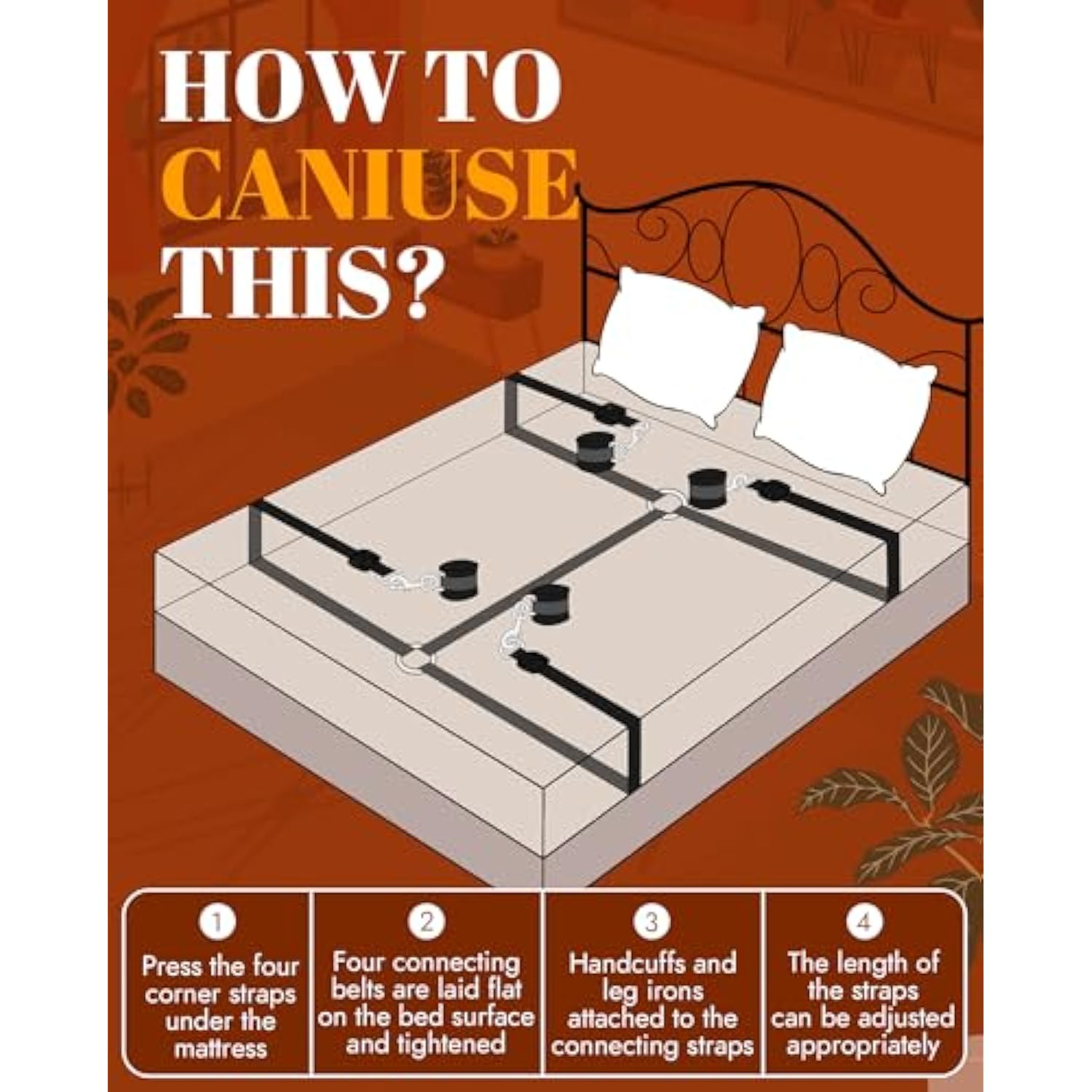 HOW TO CANIUSE THIS?

1
Press the four corner straps under the mattress

2
Four connecting belts are laid flat on the bed surface and tightened

3
Handcuffs and leg irons attached to the connecting straps

4
The length of the straps can be adjusted appropriately