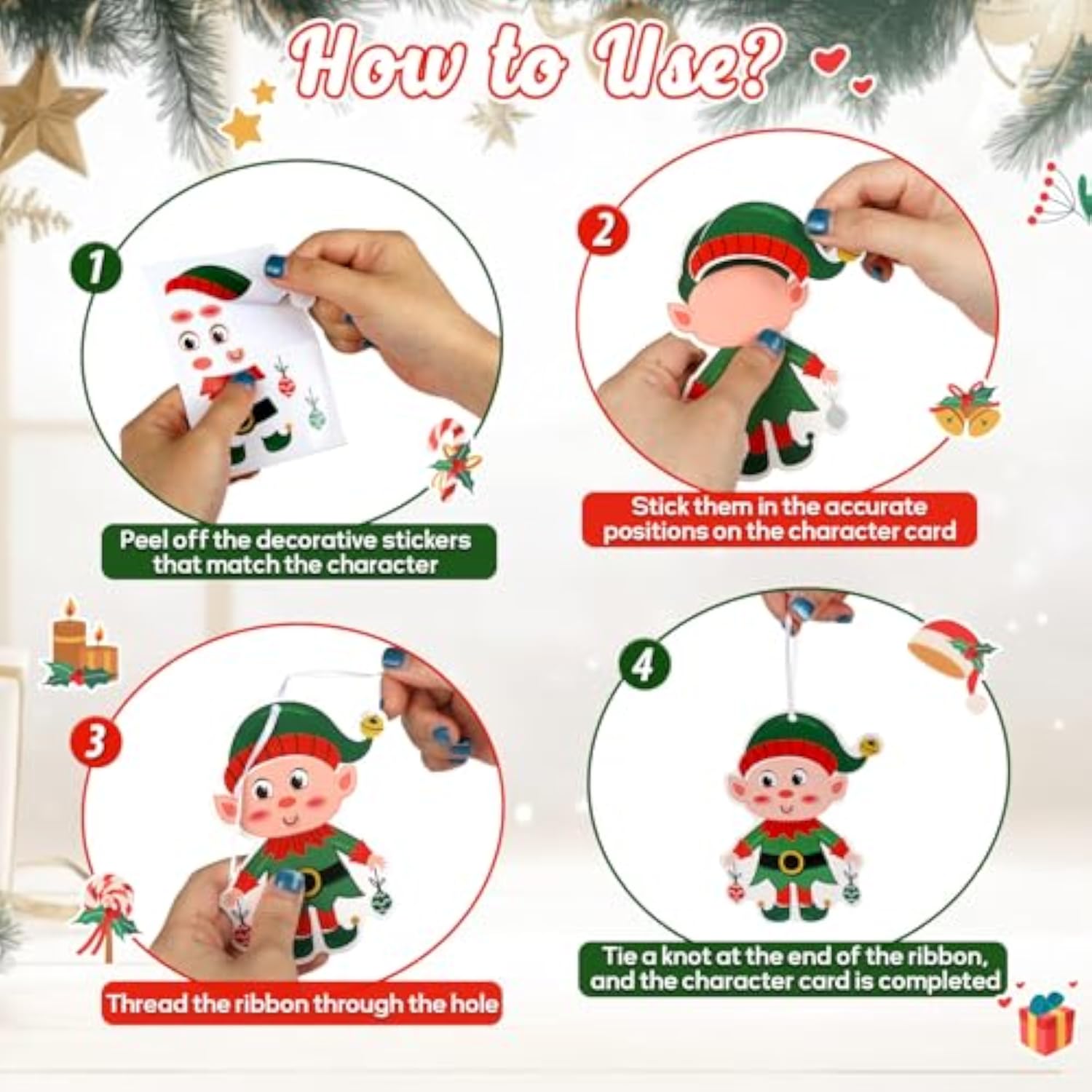 How to Use?

1
Peel off the decorative stickers that match the character

2
Stick them in the accurate positions on the character card

3
Thread the ribbon through the hole

4
Tie a knot at the end of the ribbon, and the character card is completed