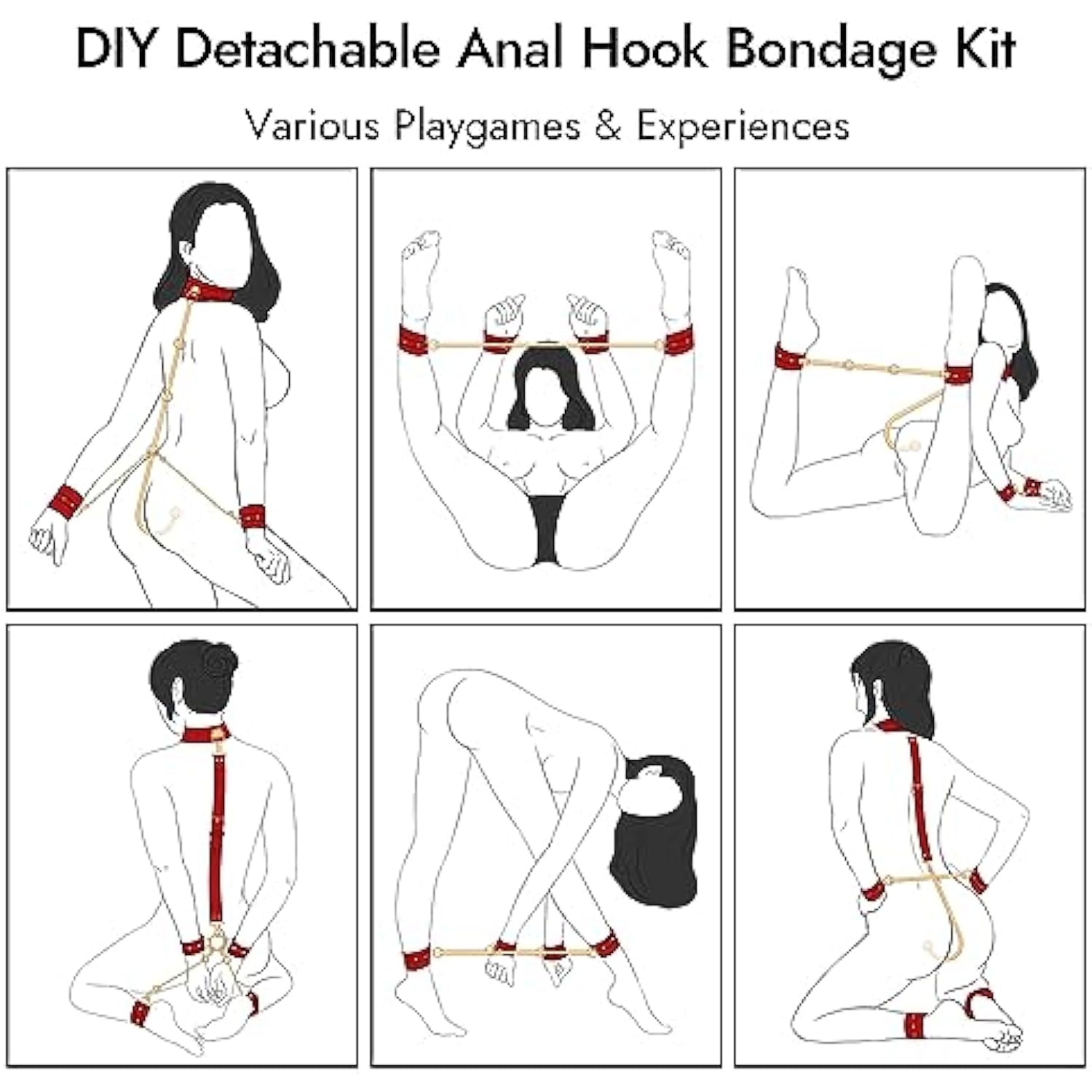 DIY Detachable Anal Hook Bondage Kit

Various Playgames & Experiences